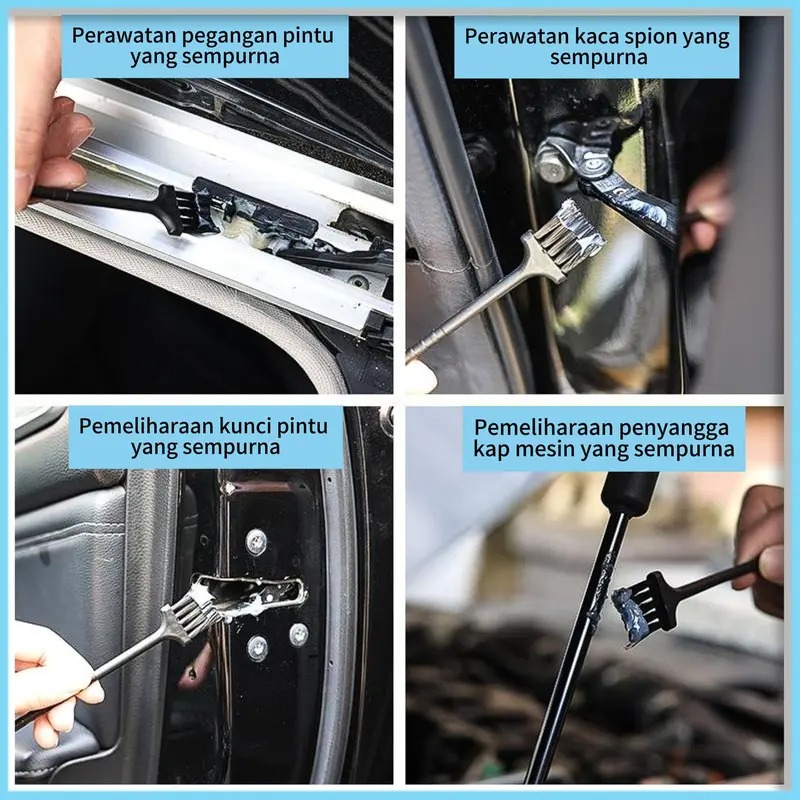 Perawatan pegangan pintu yang sempurna

Perawatan kaca spion yang sempurna

Pemeliharaan kunci pintu yang sempurna

Pemeliharaan penyangga kap mesin yang sempurna