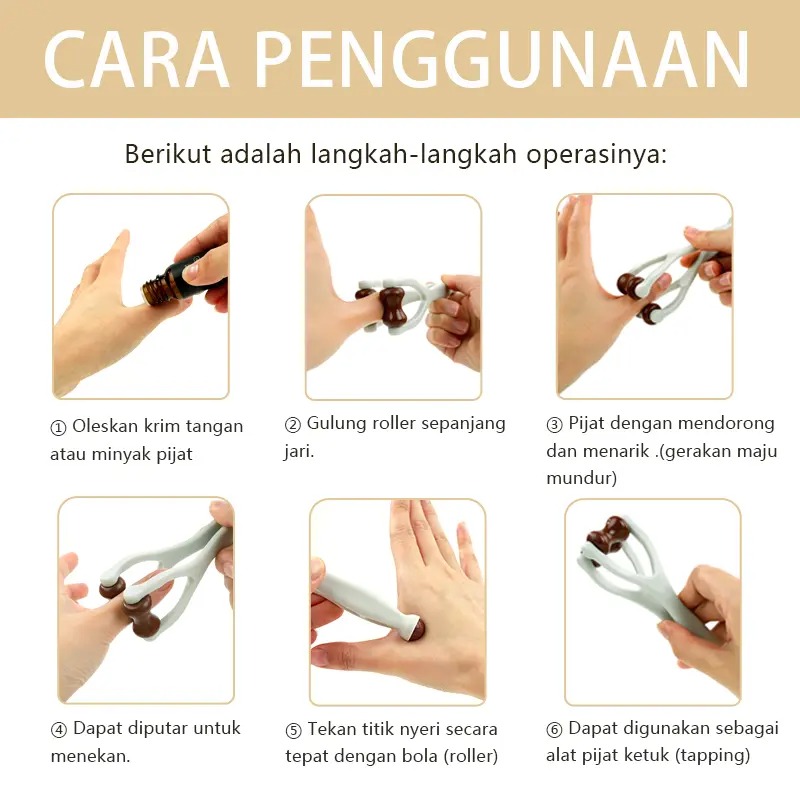 CARA PENGGUNAAN

Berikut adalah langkah-langkah operasinya:

① Oleskan krim tangan atau minyak pijat

② Gulung roller sepanjang jari.

③ Pijat dengan mendorong dan menarik .(gerakan maju mundur)

④ Dapat diputar untuk menekan.

⑤ Tekan titik nyeri secara tepat dengan bola (roller)

⑥ Dapat digunakan sebagai alat pijat ketuk (tapping)