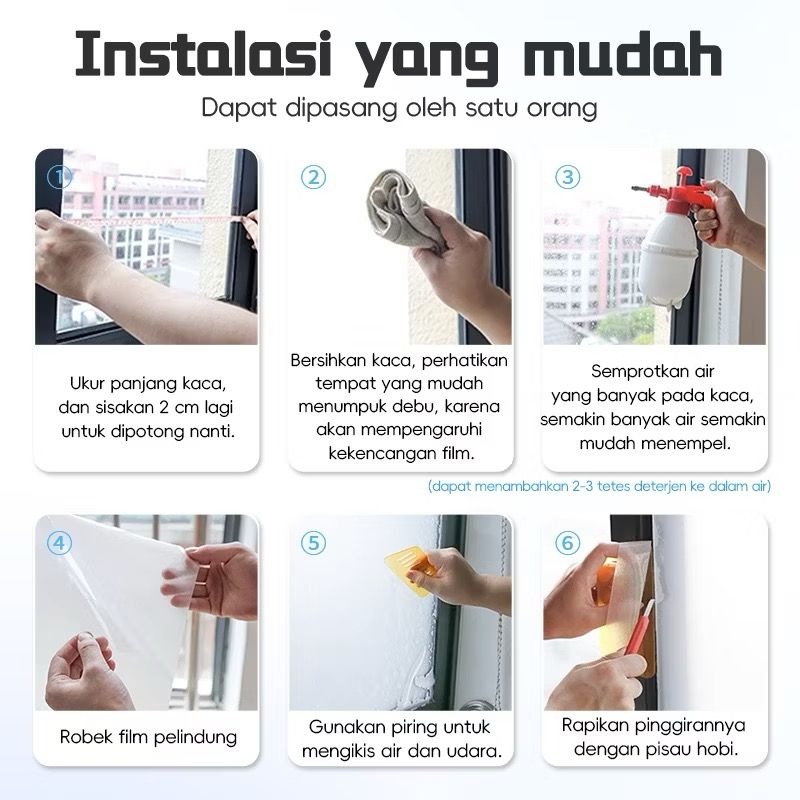 Instalasi yang mudah
Dapat dipasang oleh satu orang

①

Ukur panjang kaca, dan sisakan 2 cm lagi untuk dipotong nanti.

②

Bersihkan kaca, perhatikan tempat yang mudah menumpuk debu, karena akan mempengaruhi kekencangan film.

③

Semprotkan air yang banyak pada kaca, semakin banyak air semakin mudah menempel.

(dapat menambahkan 2-3 tetes deterjen ke dalam air)

④

Robek film pelindung

⑤

Gunakan piring untuk mengikis air dan udara.

⑥

Rapikan pinggirannya dengan pisau hobi.