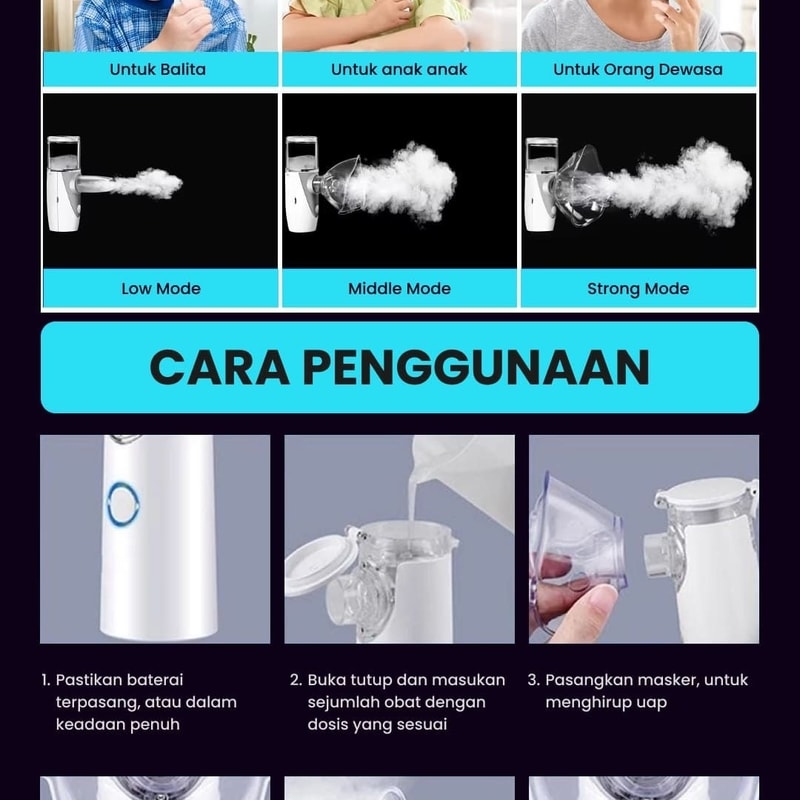 Untuk Balita

Untuk anak anak

Untuk Orang Dewasa

Low Mode

Middle Mode

Strong Mode

CARA PENGGUNAAN

1. Pastikan baterai terpasang, atau dalam keadaan penuh

2. Buka tutup dan masukan sejumlah obat dengan dosis yang sesuai

3. Pasangkan masker, untuk menghirup uap