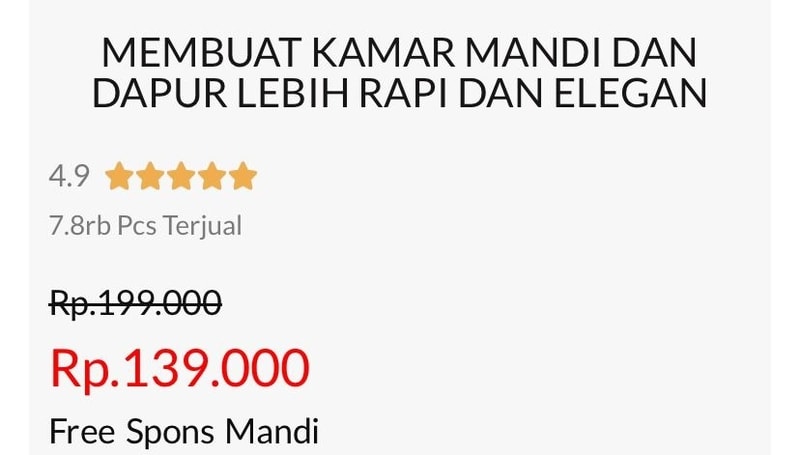 MEMBUAT KAMAR MANDI DAN DAPUR LEBIH RAPI DAN ELEGAN

4.9

7.8rb Pcs Terjual

Rp.199.000

Rp.139.000

Free Spons Mandi