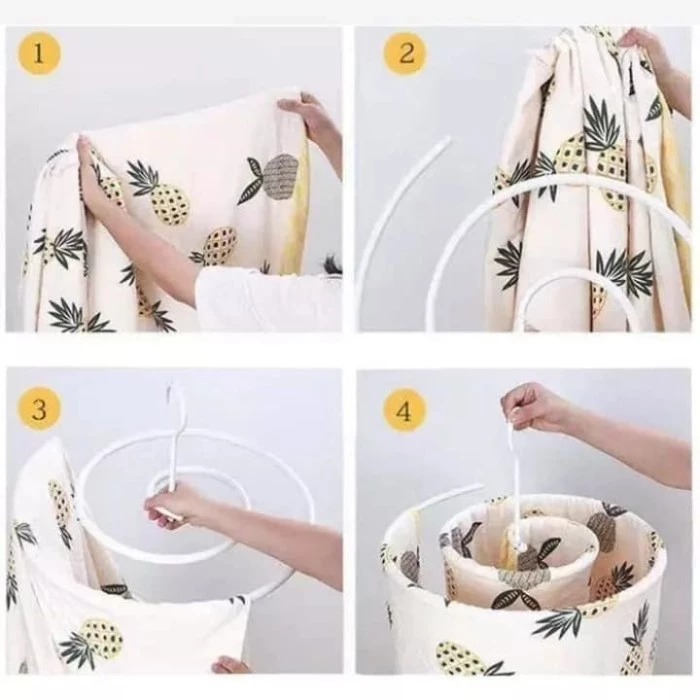 1

2

3

4