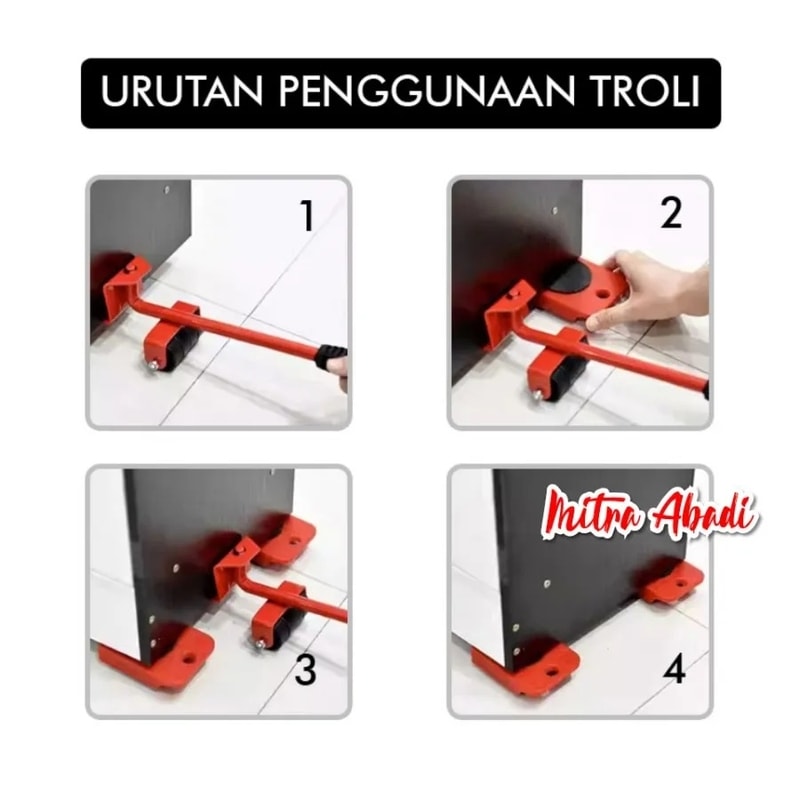 URUTAN PENGGUNAAN TROLI

1

2

3

Mitra Abadi

4