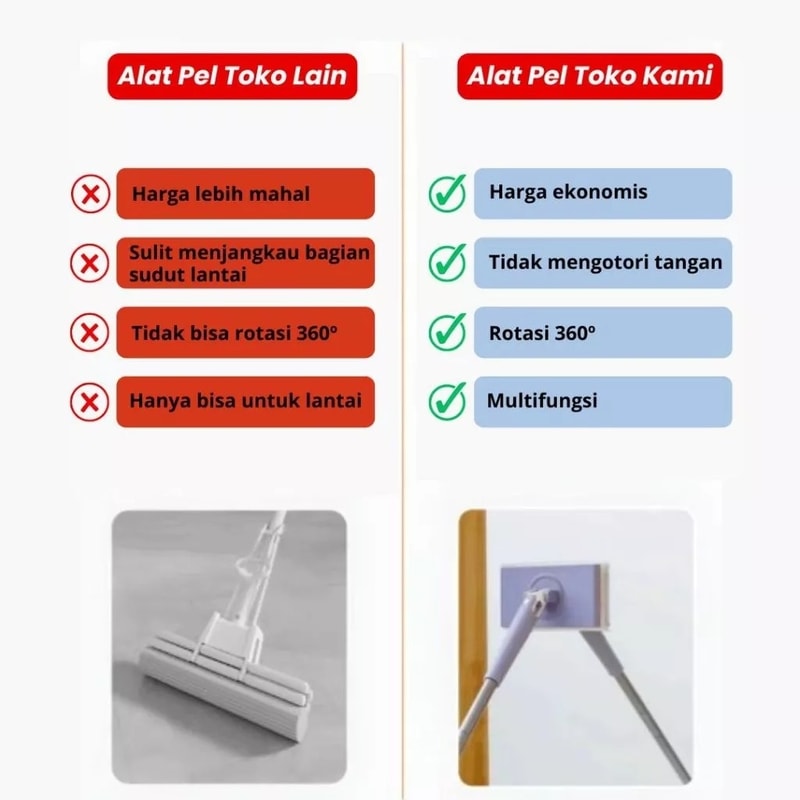 Alat Pel Toko Lain

Harga lebih mahal

Sulit menjangkau bagian sudut lantai

Tidak bisa rotasi 360°

Hanya bisa untuk lantai

Alat Pel Toko Kami

Harga ekonomis

Tidak mengotori tangan

Rotasi 360°

Multifungsi