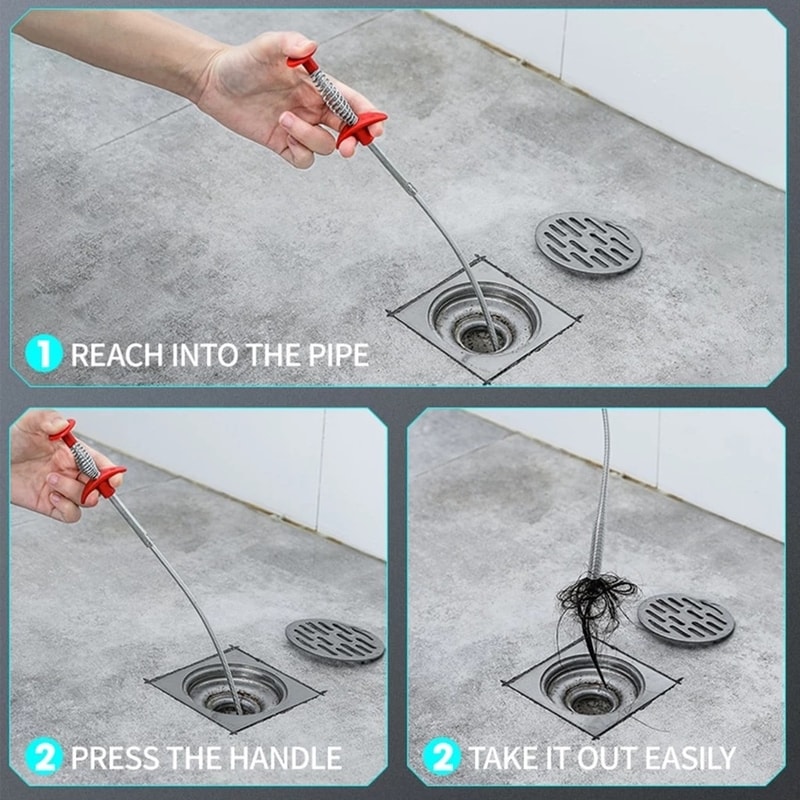 1 REACH INTO THE PIPE

2 PRESS THE HANDLE

2 TAKE IT OUT EASILY