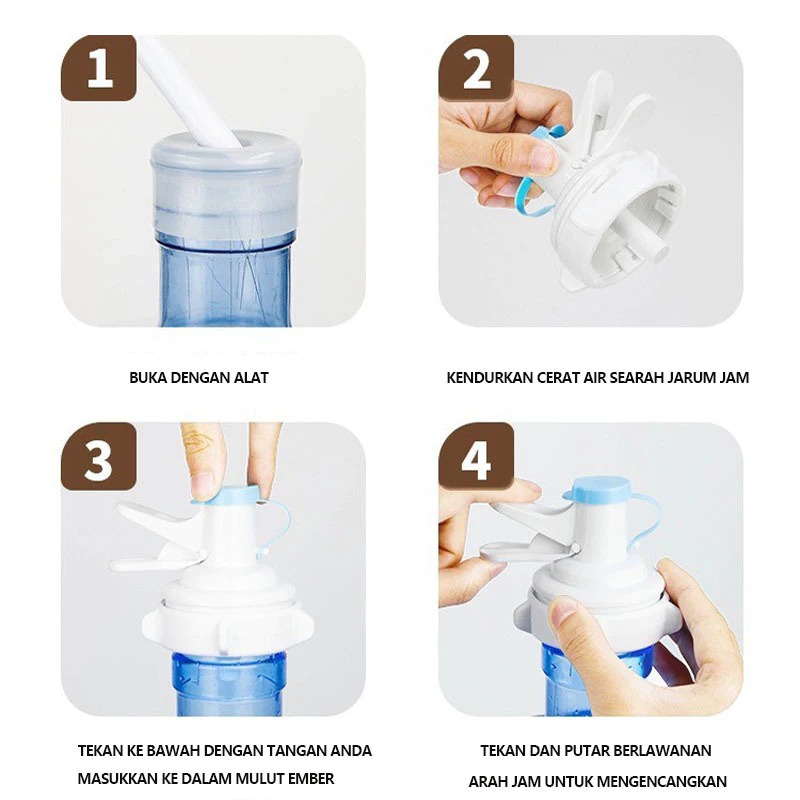 1

BUKA DENGAN ALAT

2

KENDURKAN CERAT AIR SEARAH JARUM JAM

3

TEKAN KE BAWAH DENGAN TANGAN ANDA MASUKKAN KE DALAM MULUT EMBER

4

TEKAN DAN PUTAR BERLAWANAN ARAH JAM UNTUK MENGENCANGKAN