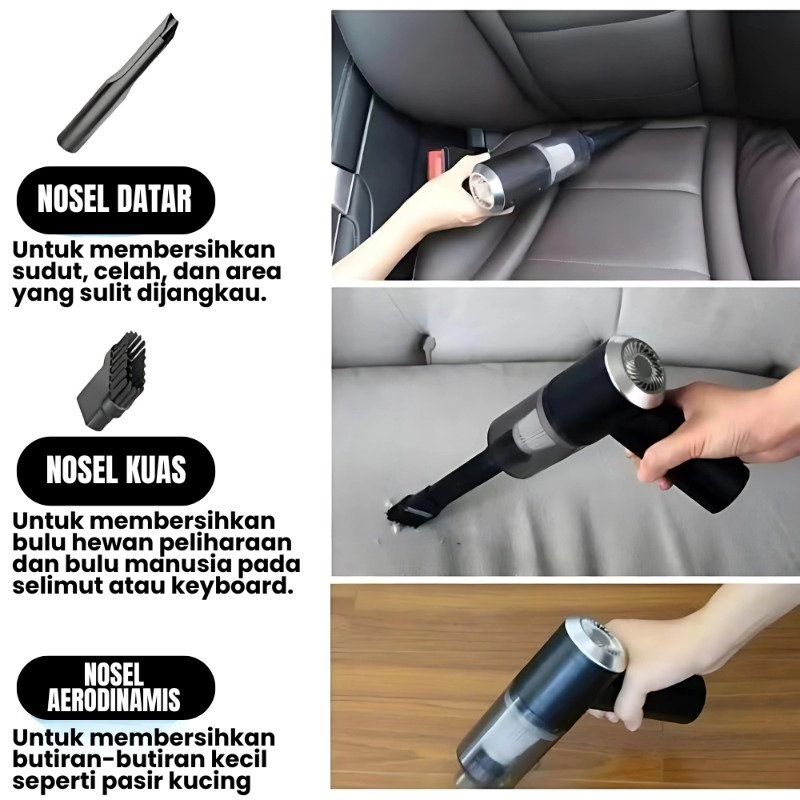 NOSEL DATAR

Untuk membersihkan sudut, celah, dan area yang sulit dijangkau.

NOSEL KUAS

Untuk membersihkan bulu hewan peliharaan dan bulu manusia pada selimut atau keyboard.

NOSEL AERODINAMIS

Untuk membersihkan butiran-butiran kecil seperti pasir kucing