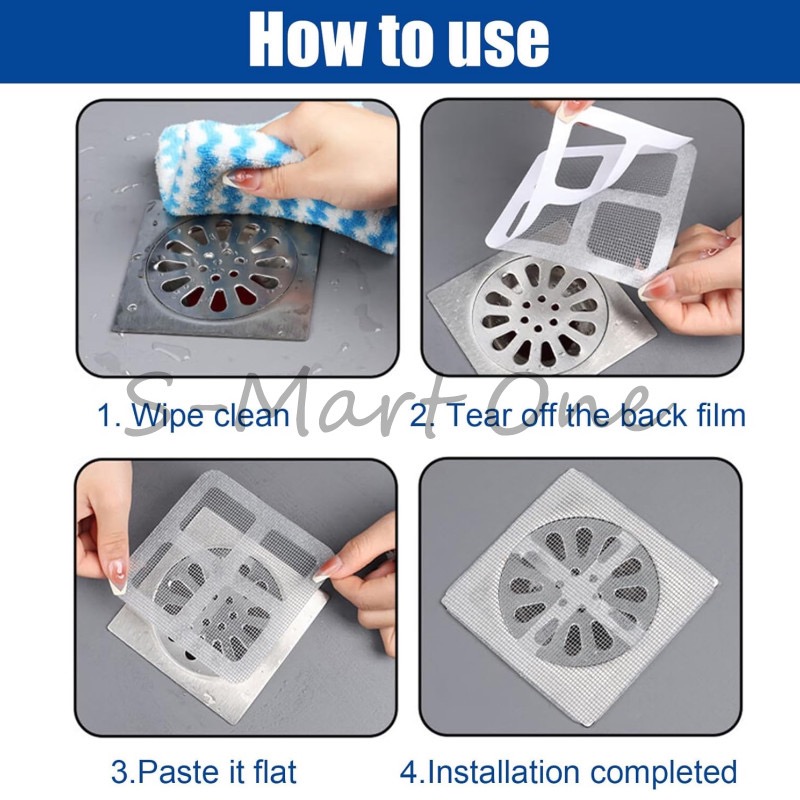 How to use

1. Wipe clean

2. Tear off the back film

S-Mart One

3.Paste it flat

4.Installation completed