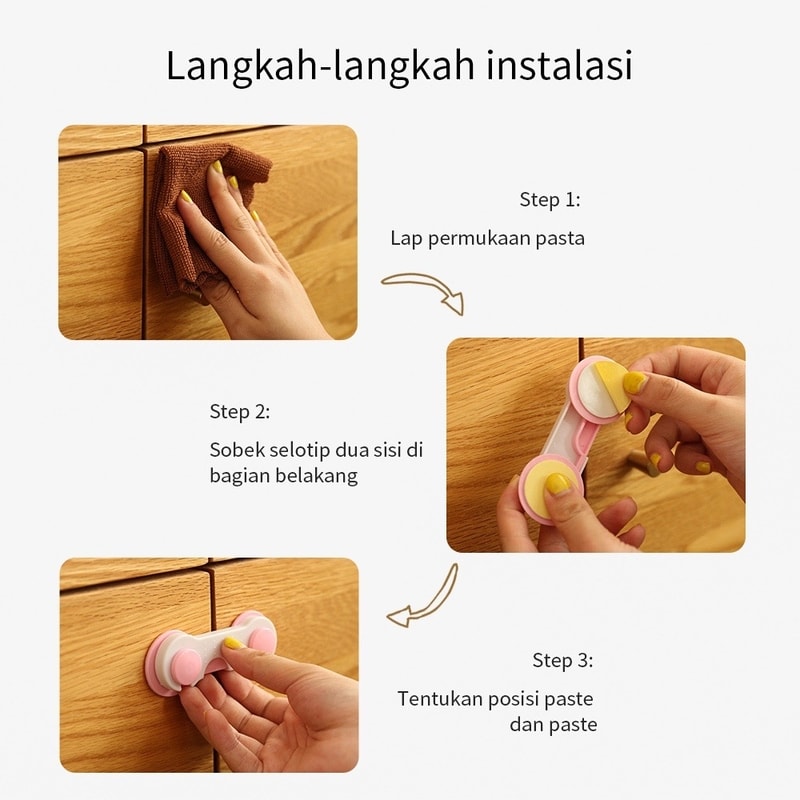 Langkah-langkah instalasi

Step 1:

Lap permukaan pasta

Step 2:

Sobek selotip dua sisi di bagian belakang

Step 3:

Tentukan posisi paste dan paste