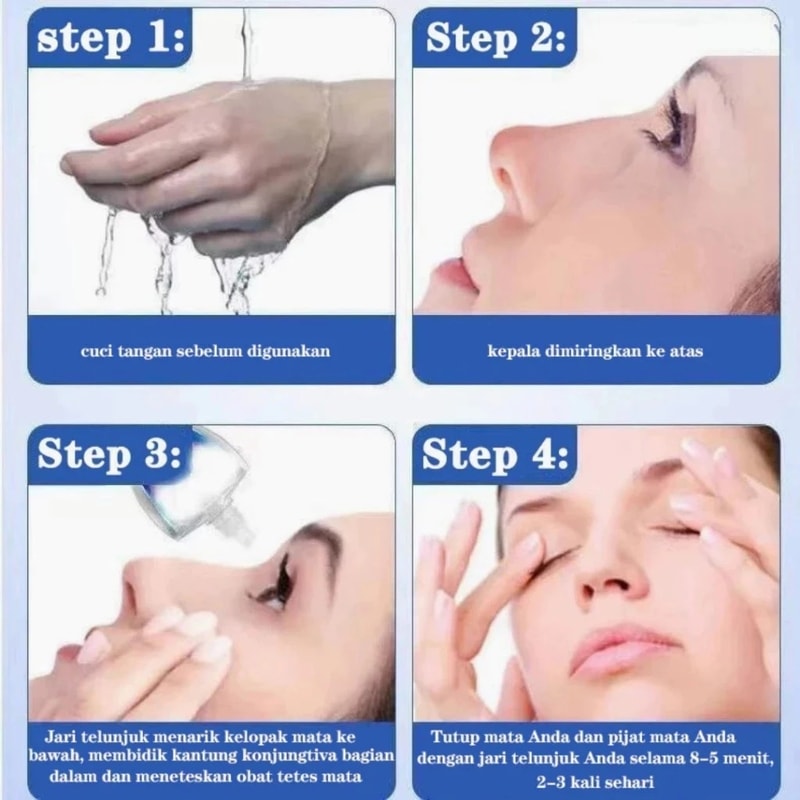 step 1:

cuci tangan sebelum digunakan

Step 2:

kepala dimiringkan ke atas

Step 3:

Jari telunjuk menarik kelopak mata ke bawah, membidik kantung konjungtiva bagian dalam dan meneteskan obat tetes mata

Step 4:

Tutup mata Anda dan pijat mata Anda dengan jari telunjuk Anda selama 8-5 menit, 2-3 kali sehari