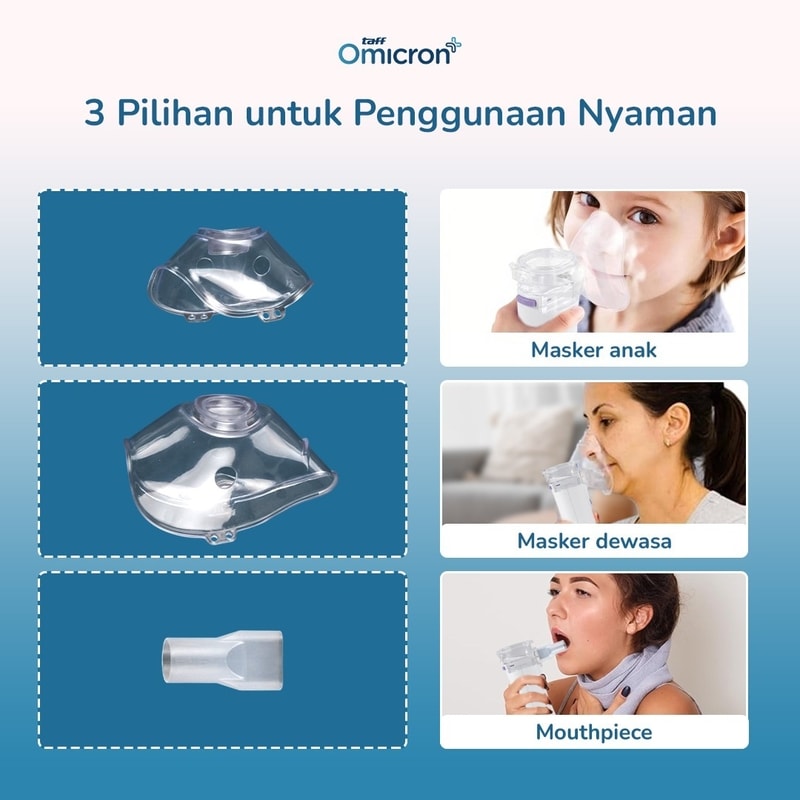 taff
Omicron

3 Pilihan untuk Penggunaan Nyaman

Masker anak

Masker dewasa

Mouthpiece