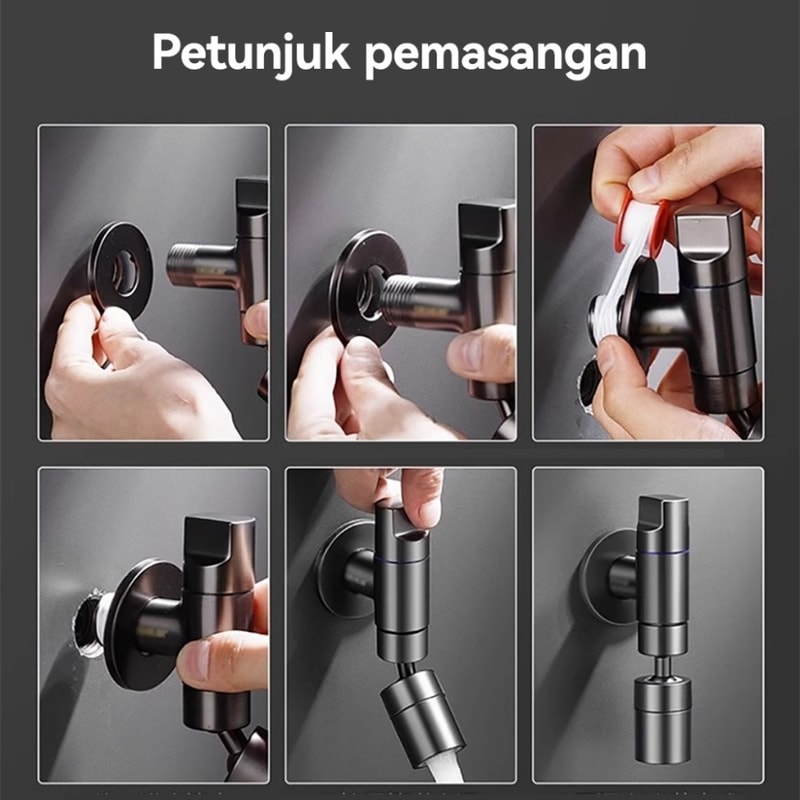 Petunjuk pemasangan