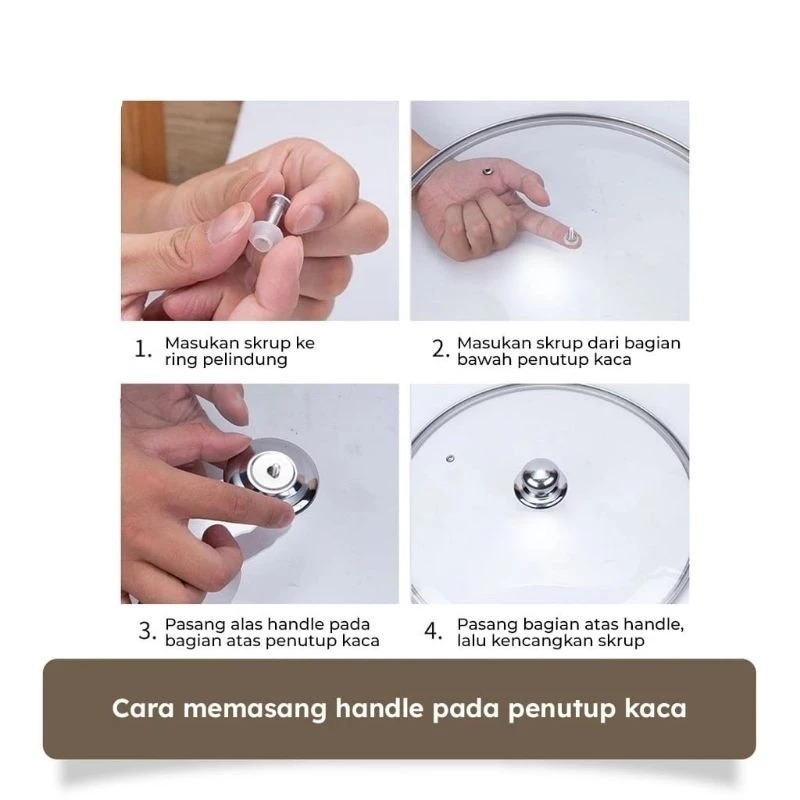 1. Masukan skrup ke ring pelindung

2. Masukan skrup dari bagian bawah penutup kaca

3. Pasang alas handle pada bagian atas penutup kaca

4. Pasang bagian atas handle, lalu kencangkan skrup

Cara memasang handle pada penutup kaca