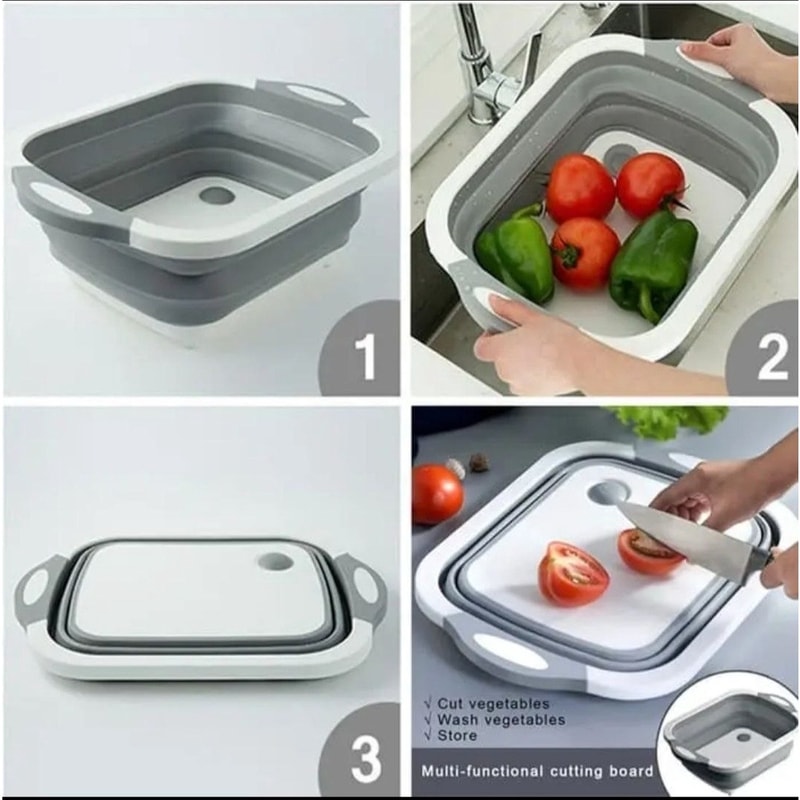 1

2

3

√ Cut vegetables
√ Wash vegetables
√ Store

Multi-functional cutting board