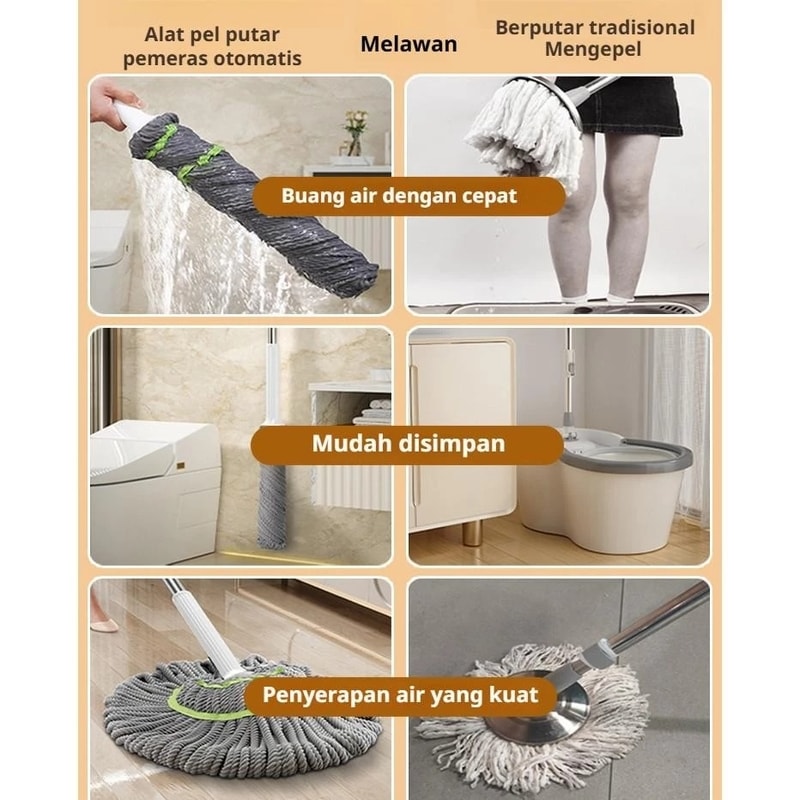 Alat pel putar pemeras otomatis

Melawan

Berputar tradisional Mengepel

Buang air dengan cepat

Mudah disimpan

Penyerapan air yang kuat