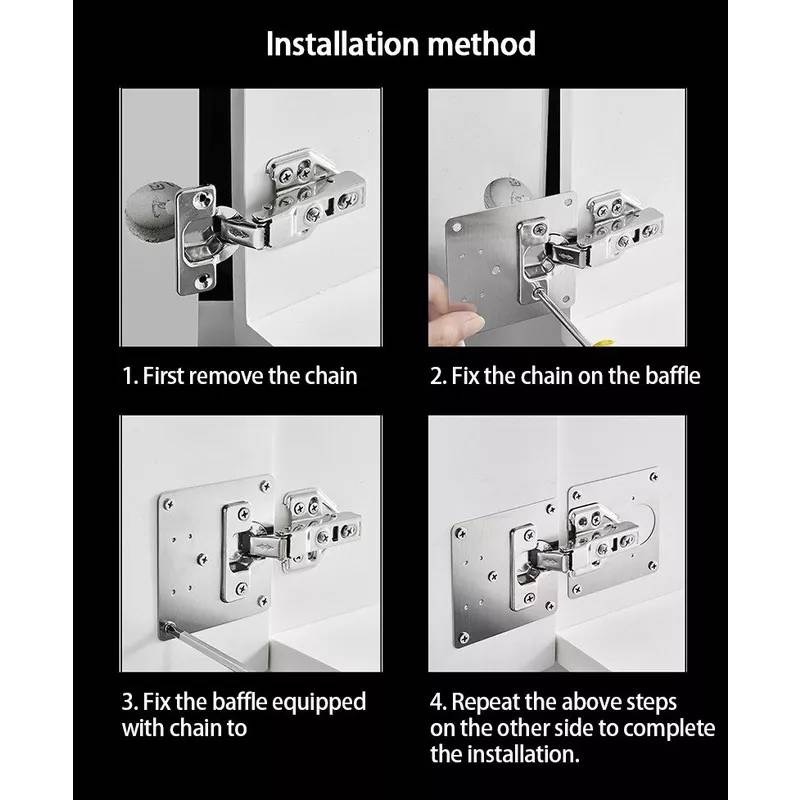 Installation method

1. First remove the chain

2. Fix the chain on the baffle

3. Fix the baffle equipped with chain to

4. Repeat the above steps on the other side to complete the installation.