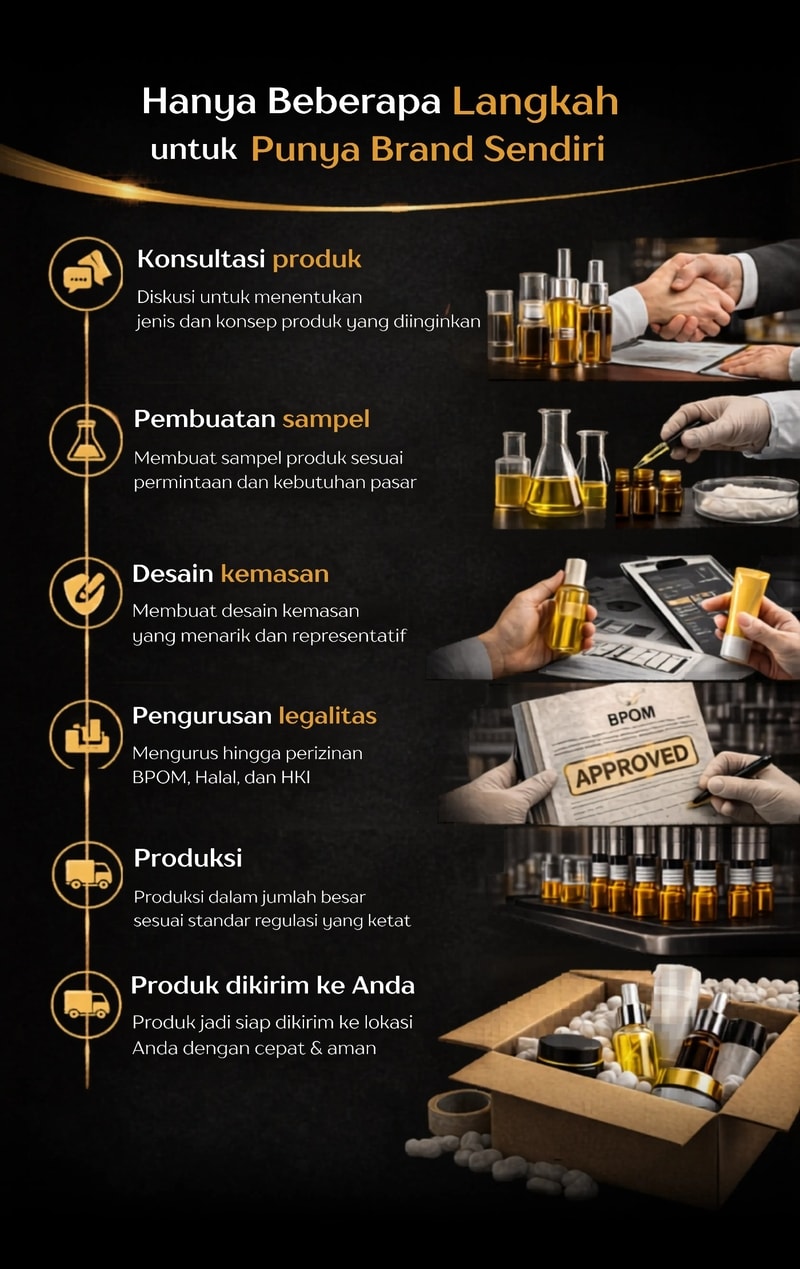 Hanya Beberapa Langkah untuk Punya Brand Sendiri

Konsultasi produk
Diskusi untuk menentukan jenis dan konsep produk yang diinginkan

Pembuatan sampel
Membuat sampel produk sesuai permintaan dan kebutuhan pasar

Desain kemasan
Membuat desain kemasan yang menarik dan representatif

Pengurusan legalitas
Mengurus hingga perizinan BPOM, Halal, dan HKI

BPOM
APPROVED

Produksi
Produksi dalam jumlah besar sesuai standar regulasi yang ketat

Produk dikirim ke Anda
Produk jadi siap dikirim ke lokasi Anda dengan cepat & aman