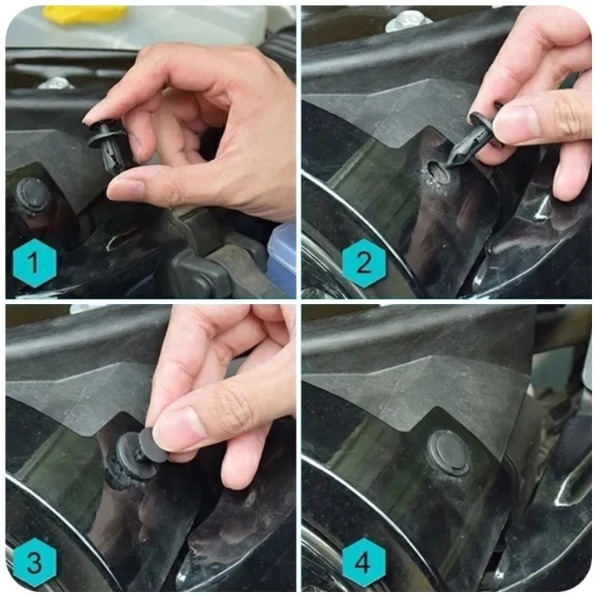 1

2

3

4