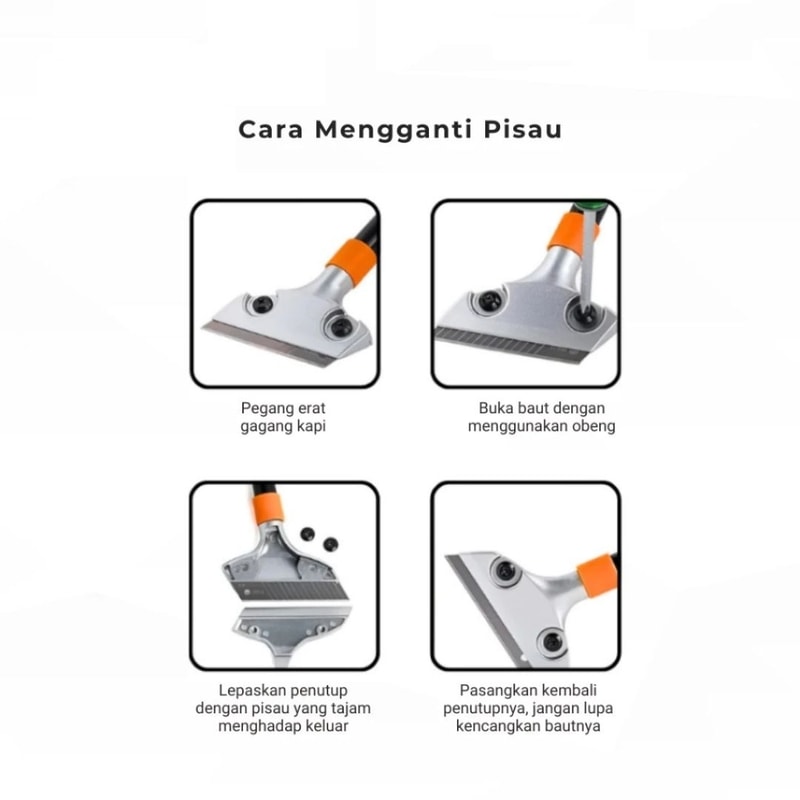 Cara Mengganti Pisau

Pegang erat gagang kapi

Buka baut dengan menggunakan obeng

Lepaskan penutup dengan pisau yang tajam menghadap keluar

Pasangkan kembali penutupnya, jangan lupa kencangkan bautnya