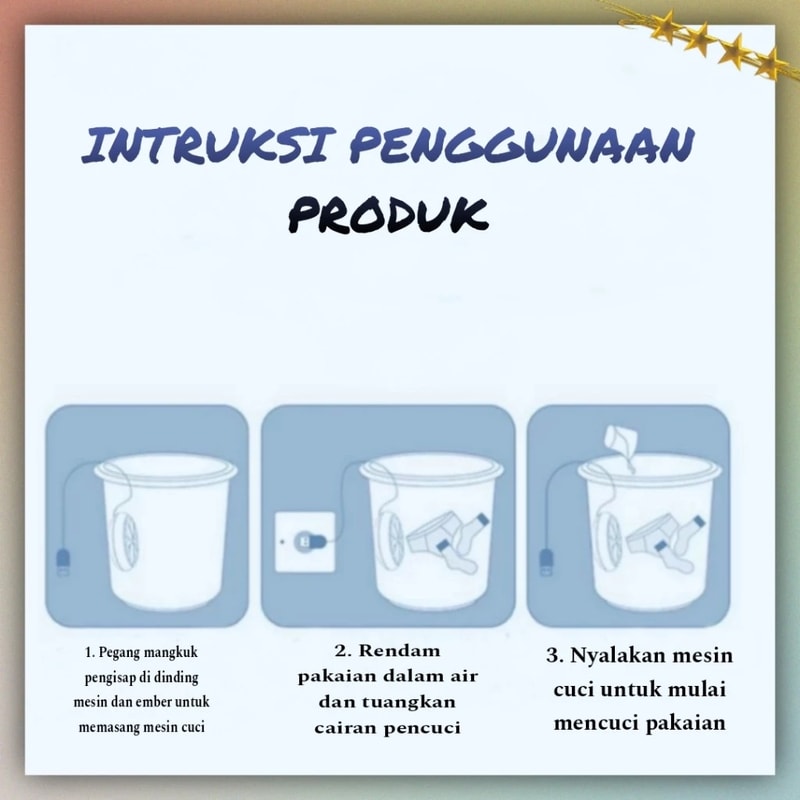 INTRUKSI PENGGUNAAN PRODUK

1. Pegang mangkuk pengisap di dinding mesin dan ember untuk memasang mesin cuci

2. Rendam pakaian dalam air dan tuangkan cairan pencuci

3. Nyalakan mesin cuci untuk mulai mencuci pakaian