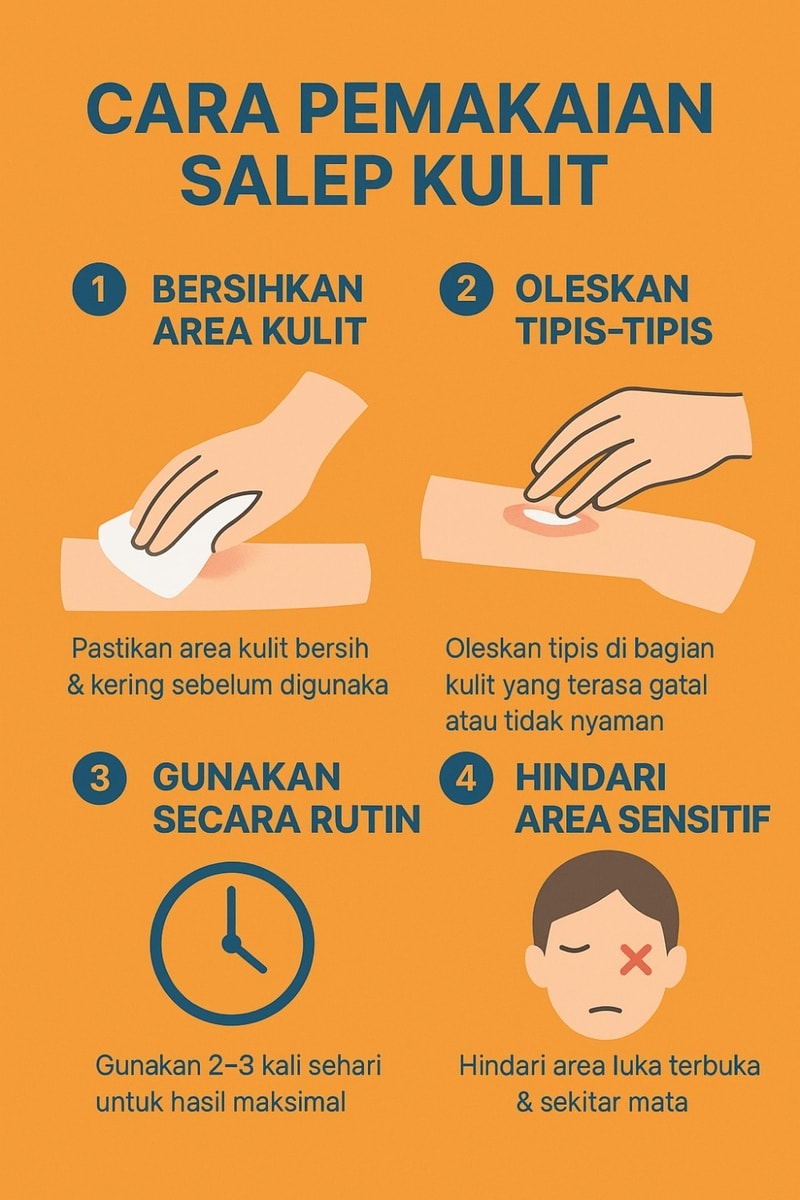 CARA PEMAKAIAN SALEP KULIT

1 BERSIHKAN AREA KULIT

Pastikan area kulit bersih & kering sebelum digunaka

2 OLESKAN TIPIS-TIPIS

Oleskan tipis di bagian kulit yang terasa gatal atau tidak nyaman

3 GUNAKAN SECARA RUTIN

Gunakan 2–3 kali sehari untuk hasil maksimal

4 HINDARI AREA SENSITIF

Hindari area luka terbuka & sekitar mata