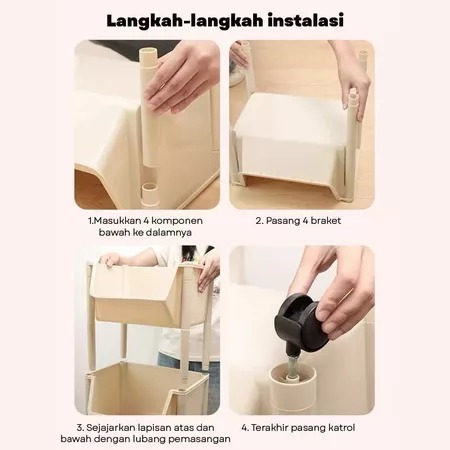 Langkah-langkah instalasi

1.Masukkan 4 komponen bawah ke dalamnya

2. Pasang 4 braket

3. Sejajarkan lapisan atas dan bawah dengan lubang pemasangan

4. Terakhir pasang katrol