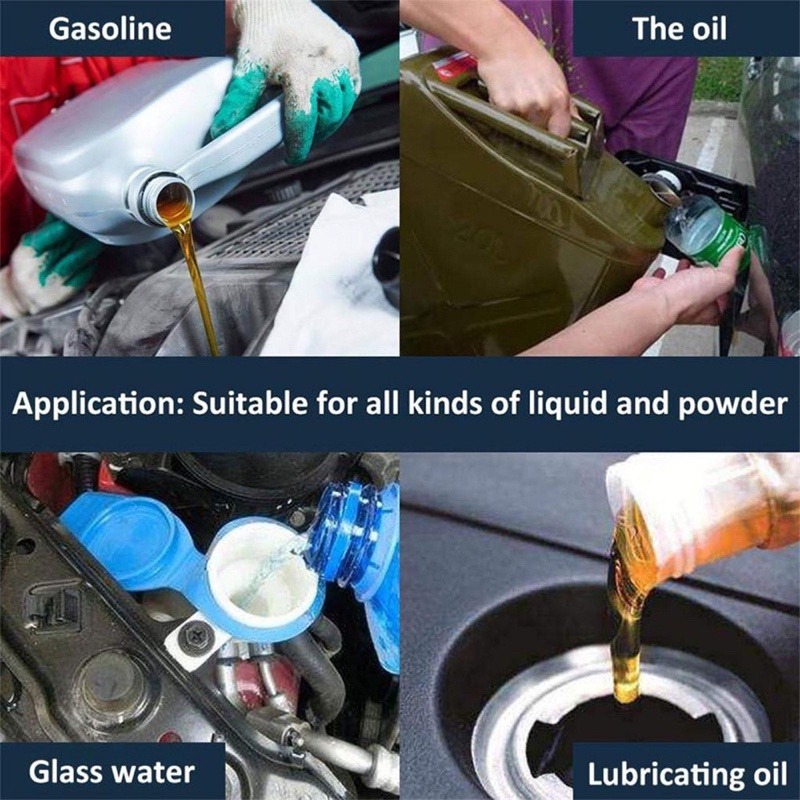 Gasoline

The oil

Application: Suitable for all kinds of liquid and powder

Glass water

Lubricating oil