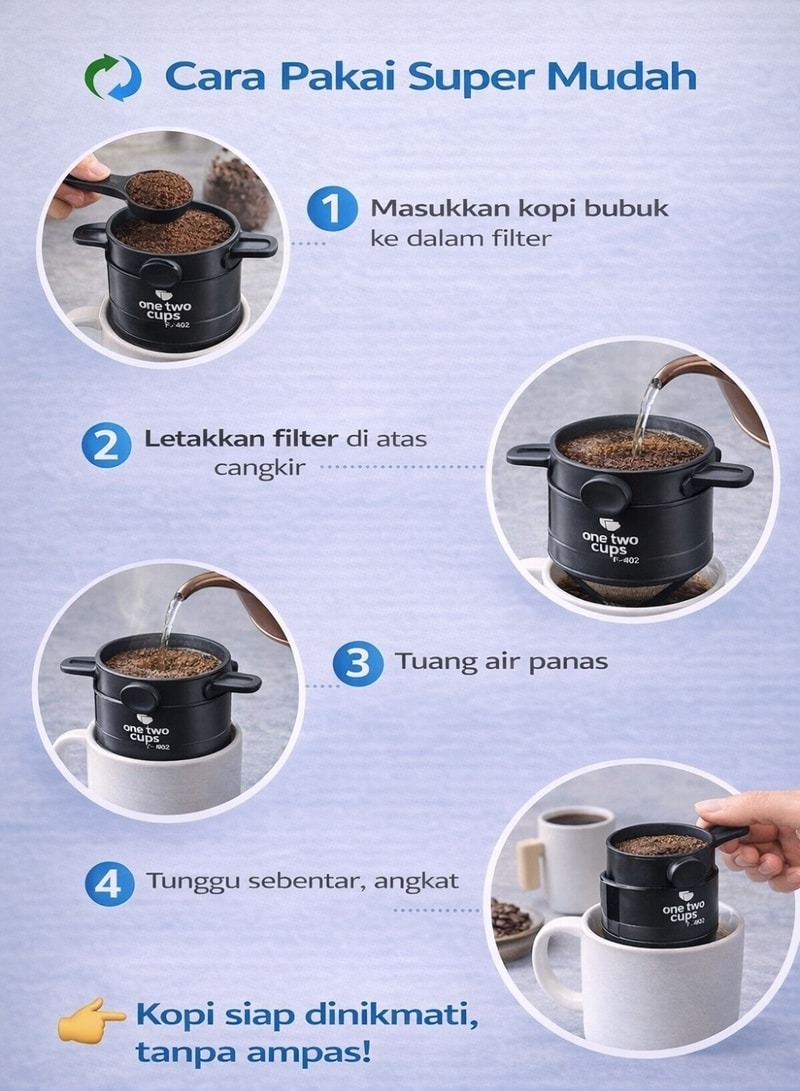 Cara Pakai Super Mudah

one two cups
F-402

1 Masukkan kopi bubuk ke dalam filter

2 Letakkan filter di atas cangkir

one two cups
F-402

one two cups
F-402

3 Tuang air panas

4 Tunggu sebentar, angkat

one two cups
F-402

Kopi siap dinikmati, tanpa ampas!