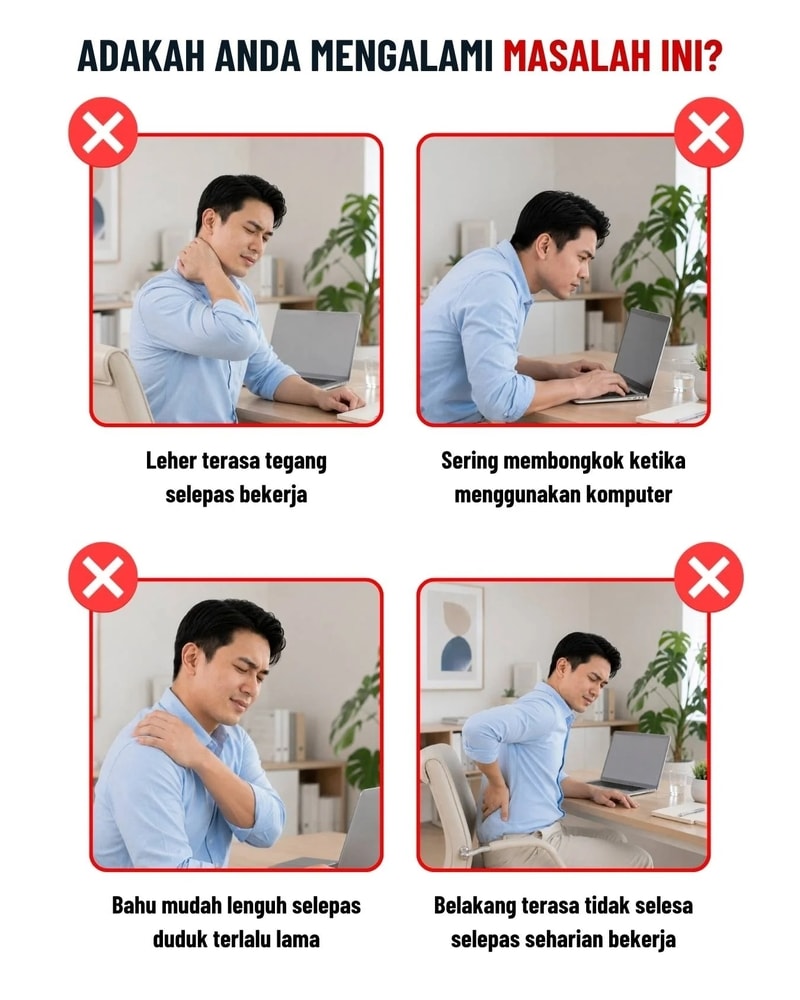 ADAKAH ANDA MENGALAMI MASALAH INI?

Leher terasa tegang selepas bekerja

Sering membongkok ketika menggunakan komputer

Bahu mudah lenguh selepas duduk terlalu lama

Belakang terasa tidak selesa selepas seharian bekerja