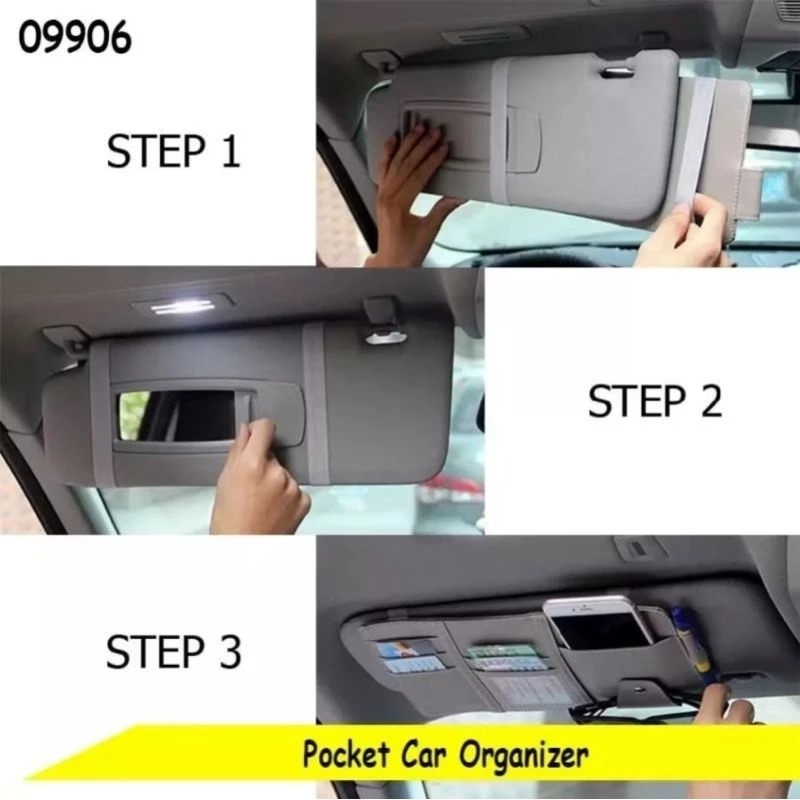 09906

STEP 1

STEP 2

STEP 3

Pocket Car Organizer