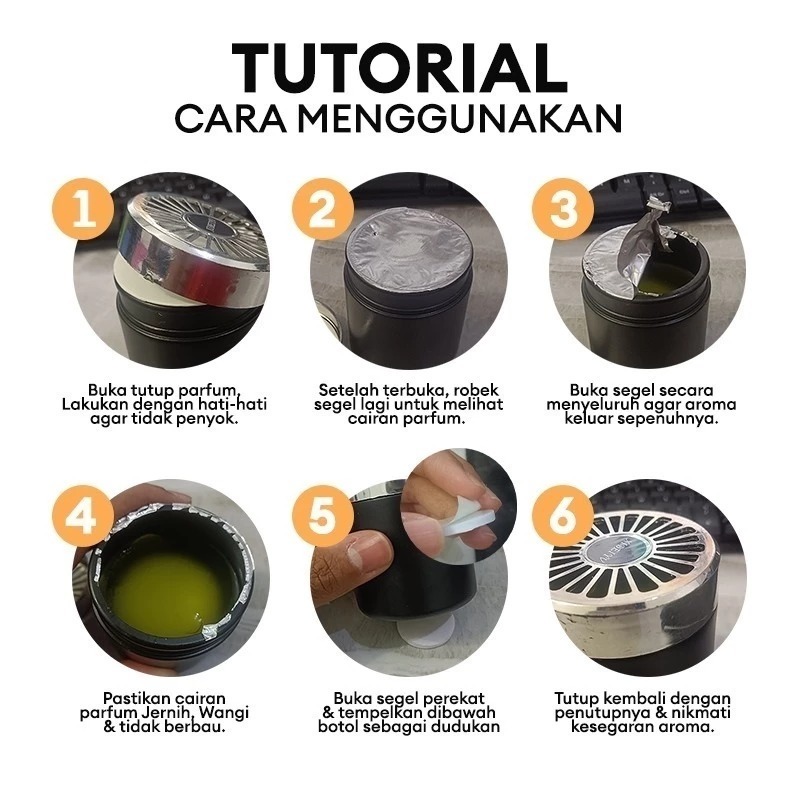 TUTORIAL
CARA MENGGUNAKAN

1
Buka tutup parfum, Lakukan dengan hati-hati agar tidak penyok.

2
Setelah terbuka, robek segel lagi untuk melihat cairan parfum.

3
Buka segel secara menyeluruh agar aroma keluar sepenuhnya.

4
Pastikan cairan parfum Jernih, Wangi & tidak berbau.

5
Buka segel perekat & tempelkan dibawah botol sebagai dudukan

6
Tutup kembali dengan penutupnya & nikmati kesegaran aroma.