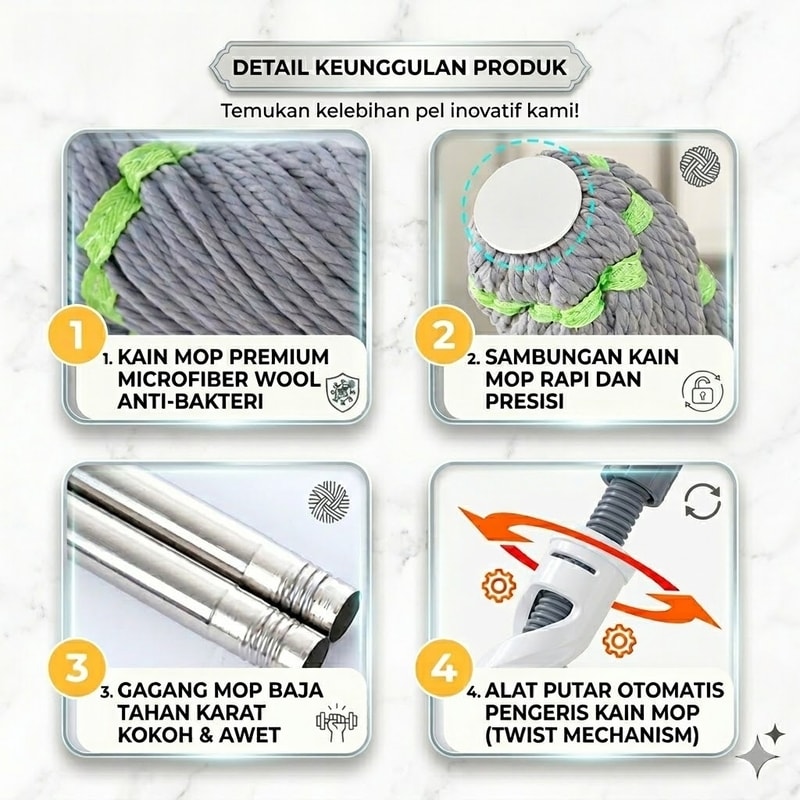 DETAIL KEUNGGULAN PRODUK

Temukan kelebihan pel inovatif kami!

1

1. KAIN MOP PREMIUM MICROFIBER WOOL ANTI-BAKTERI

2

2. SAMBUNGAN KAIN MOP RAPI DAN PRESISI

3

3. GAGANG MOP BAJA TAHAN KARAT KOKOH & AWET

4

4. ALAT PUTAR OTOMATIS PENGERIS KAIN MOP (TWIST MECHANISM)