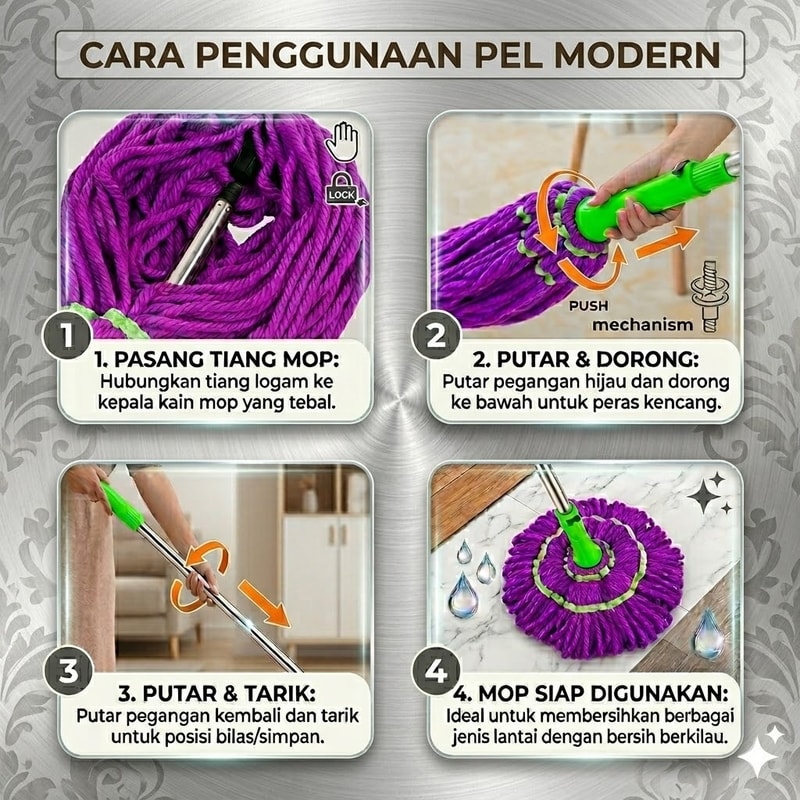 CARA PENGGUNAAN PEL MODERN

LOCK

1

1. PASANG TIANG MOP:
Hubungkan tiang logam ke kepala kain mop yang tebal.

PUSH
mechanism

2

2. PUTAR & DORONG:
Putar pegangan hijau dan dorong ke bawah untuk peras kencang.

3

3. PUTAR & TARIK:
Putar pegangan kembali dan tarik untuk posisi bilas/simpan.

4

4. MOP SIAP DIGUNAKAN:
Ideal untuk membersihkan berbagai jenis lantai dengan bersih berkilau.