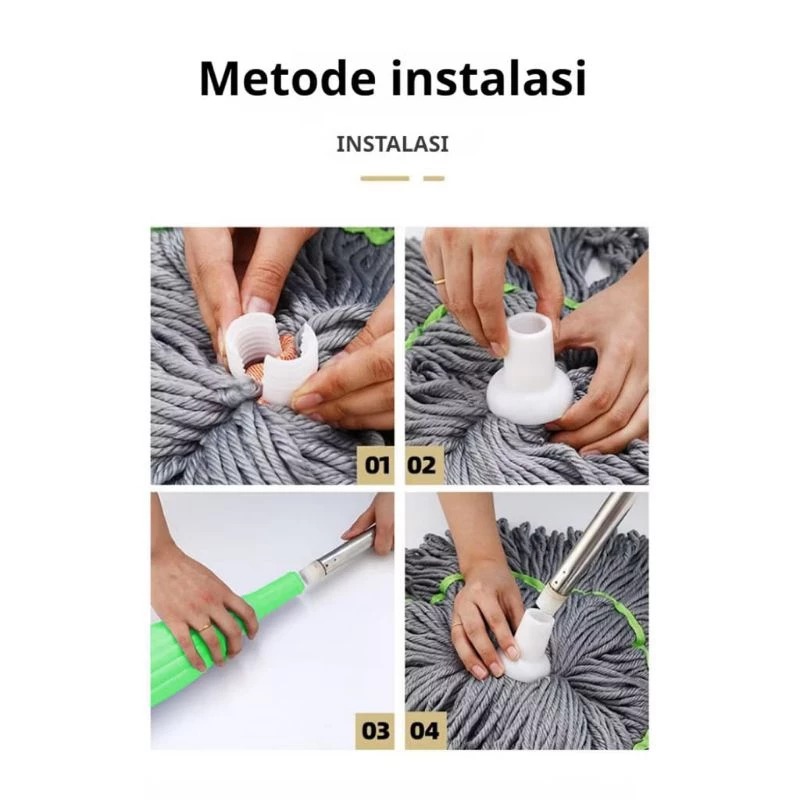 Metode instalasi

INSTALASI

01

02

03

04