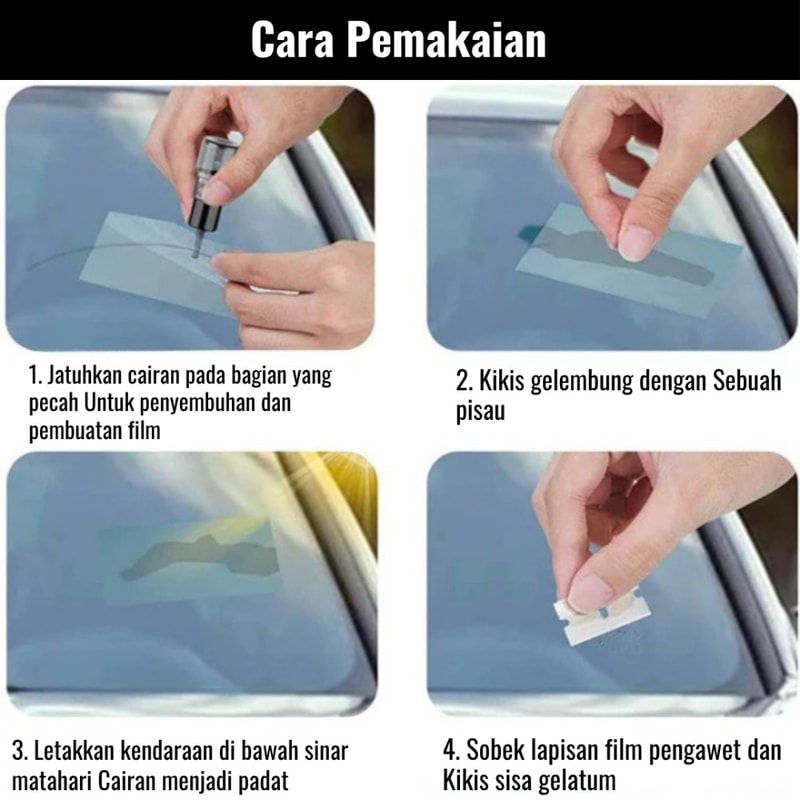 Cara Pemakaian

1. Jatuhkan cairan pada bagian yang pecah Untuk penyembuhan dan pembuatan film

2. Kikis gelembung dengan Sebuah pisau

3. Letakkan kendaraan di bawah sinar matahari Cairan menjadi padat

4. Sobek lapisan film pengawet dan Kikis sisa gelatum