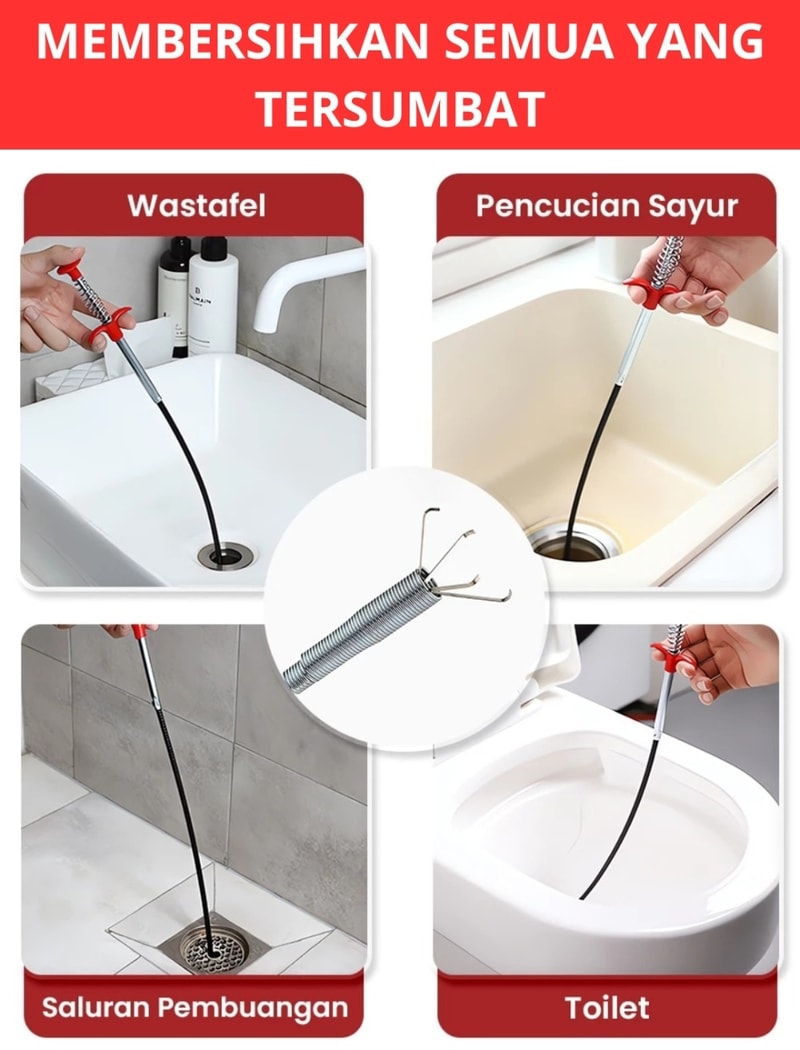 MEMBERSIHKAN SEMUA YANG TERSUMBAT

Wastafel

Pencucian Sayur

Saluran Pembuangan

Toilet