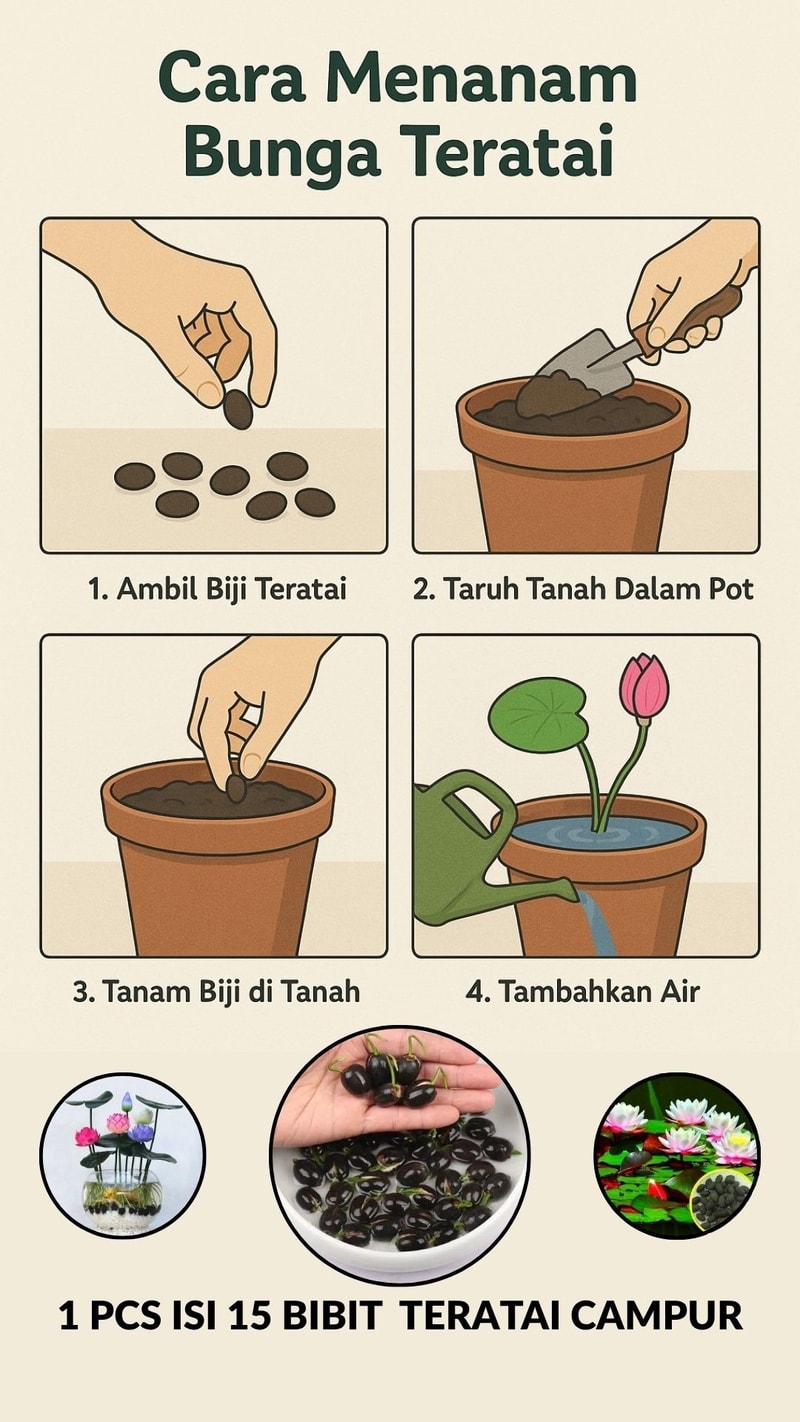 Cara Menanam Bunga Teratai

1. Ambil Biji Teratai

2. Taruh Tanah Dalam Pot

3. Tanam Biji di Tanah

4. Tambahkan Air

1 PCS ISI 15 BIBIT TERATAI CAMPUR