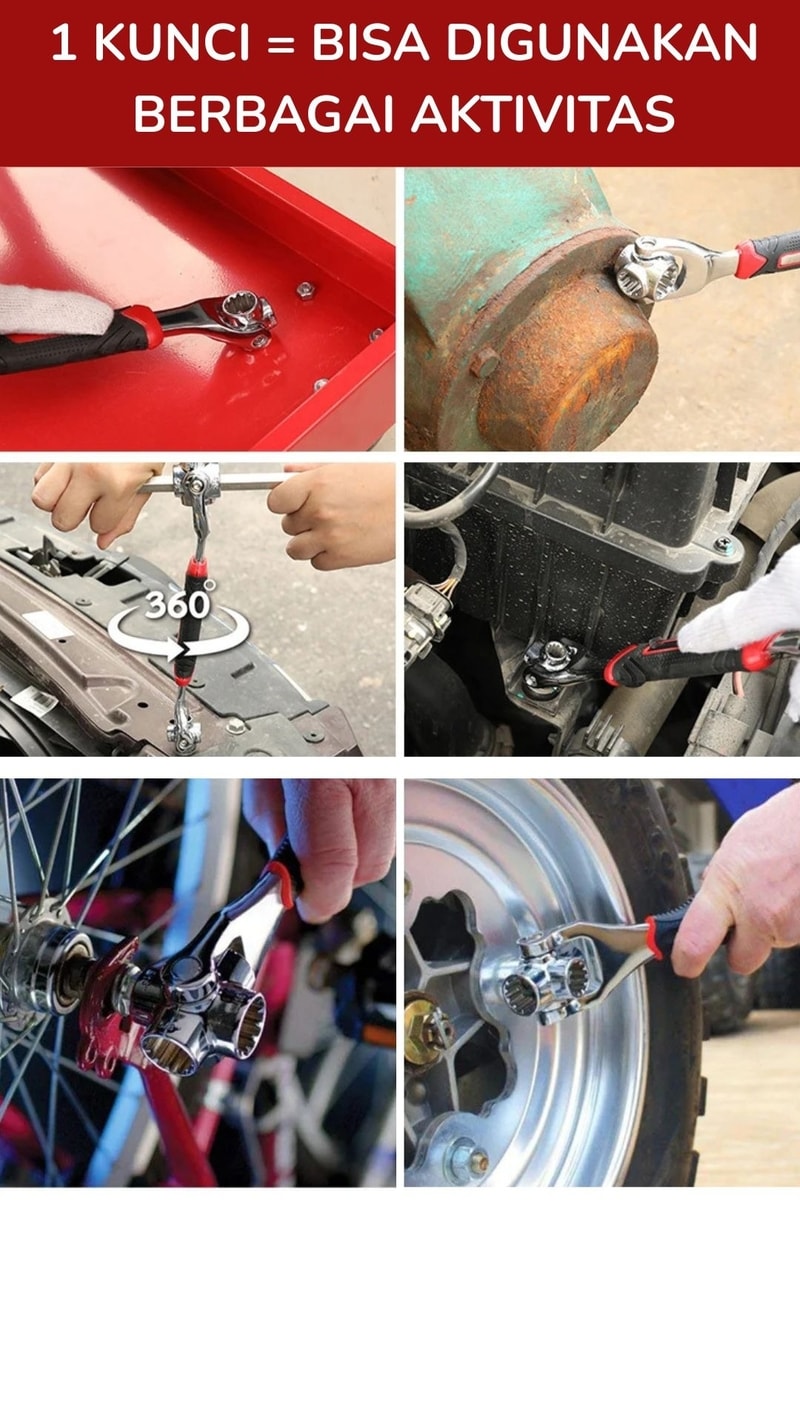 1 KUNCI = BISA DIGUNAKAN BERBAGAI AKTIVITAS

360°