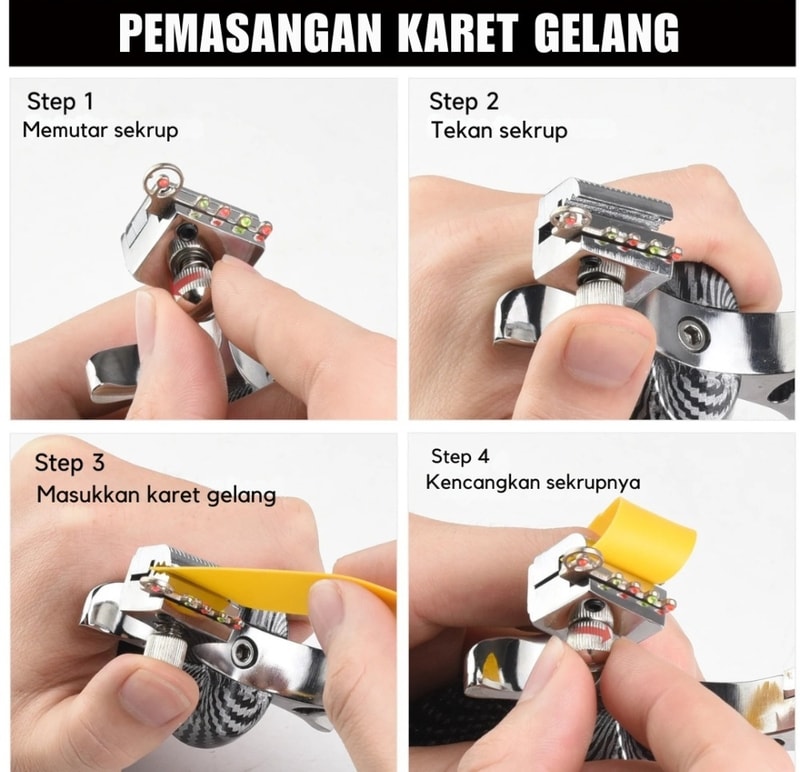 PEMASANGAN KARET GELANG

Step 1
Memutar sekrup

Step 2
Tekan sekrup

Step 3
Masukkan karet gelang

Step 4
Kencangkan sekrupnya