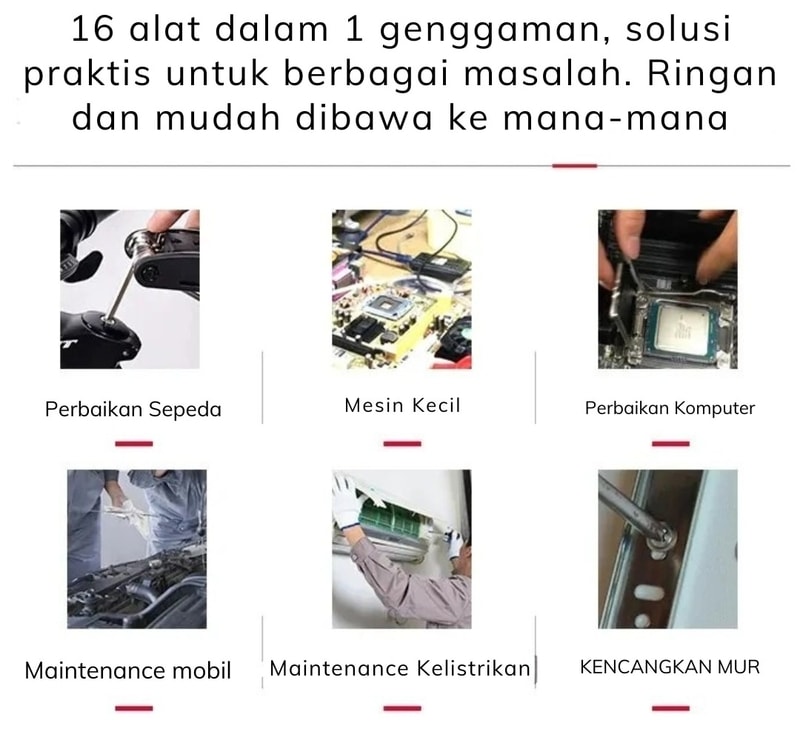 16 alat dalam 1 genggaman, solusi praktis untuk berbagai masalah. Ringan dan mudah dibawa ke mana-mana

Perbaikan Sepeda

Mesin Kecil

Perbaikan Komputer

Maintenance mobil

Maintenance Kelistrikan

KENCANGKAN MUR