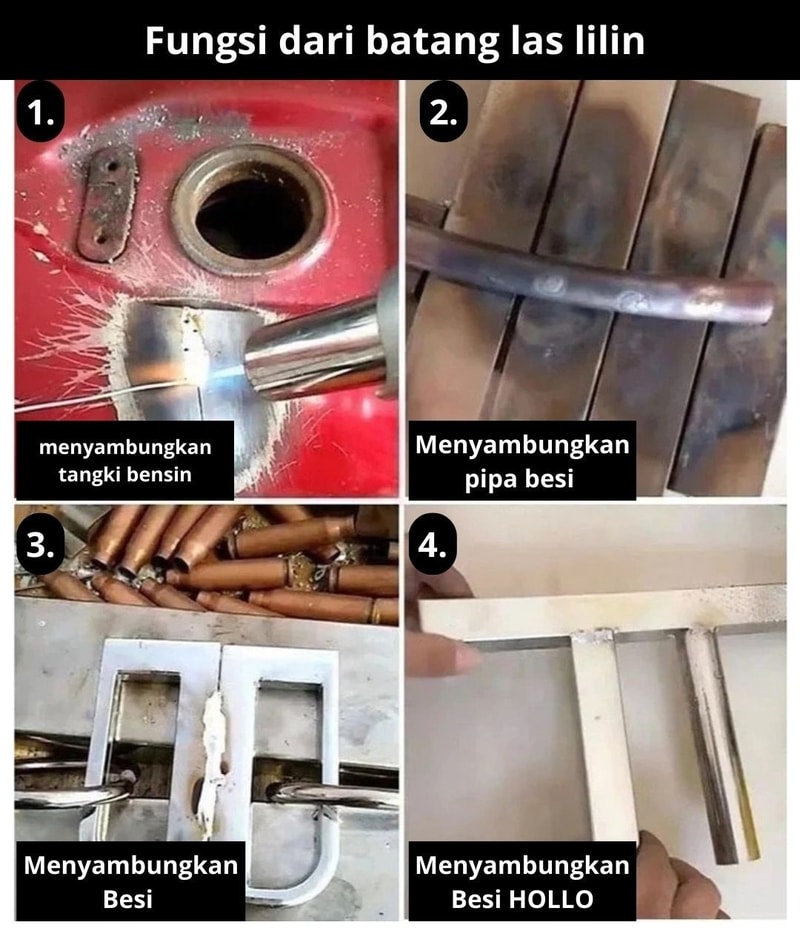 Fungsi dari batang las lilin

1.

menyambungkan tangki bensin

2.

Menyambungkan pipa besi

3.

Menyambungkan Besi

4.

Menyambungkan Besi HOLLO