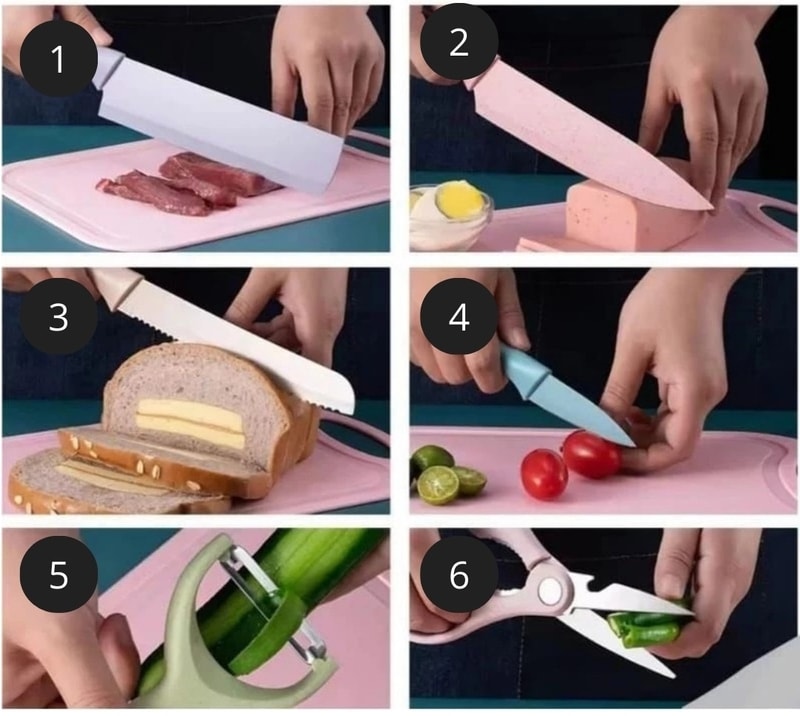 1

2

3

4

5

6