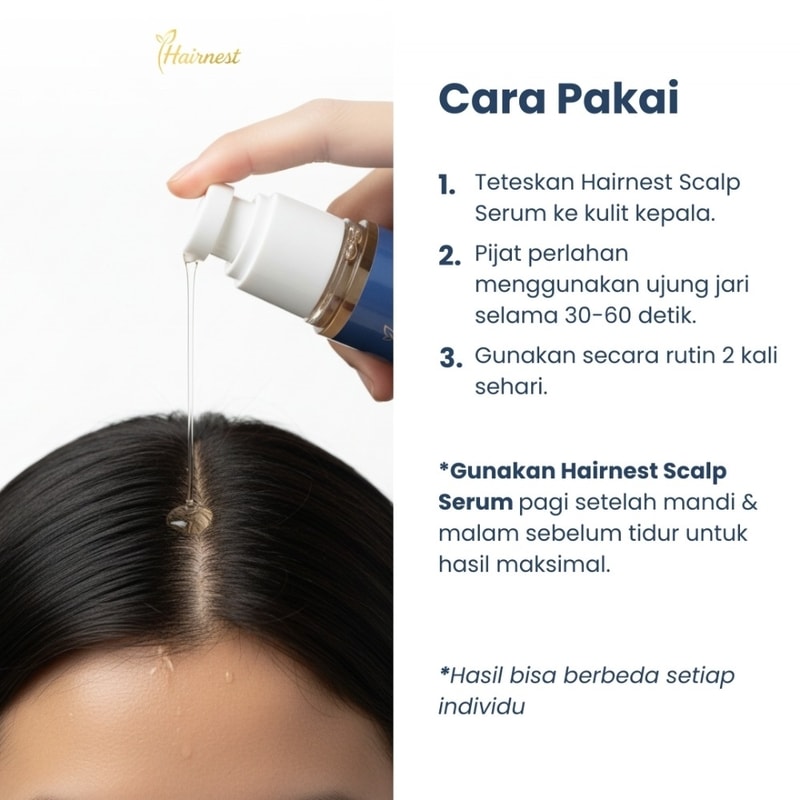 Hairnest

Cara Pakai

1. Teteskan Hairnest Scalp Serum ke kulit kepala.
2. Pijat perlahan menggunakan ujung jari selama 30-60 detik.
3. Gunakan secara rutin 2 kali sehari.

*Gunakan Hairnest Scalp Serum pagi setelah mandi & malam sebelum tidur untuk hasil maksimal.

*Hasil bisa berbeda setiap individu