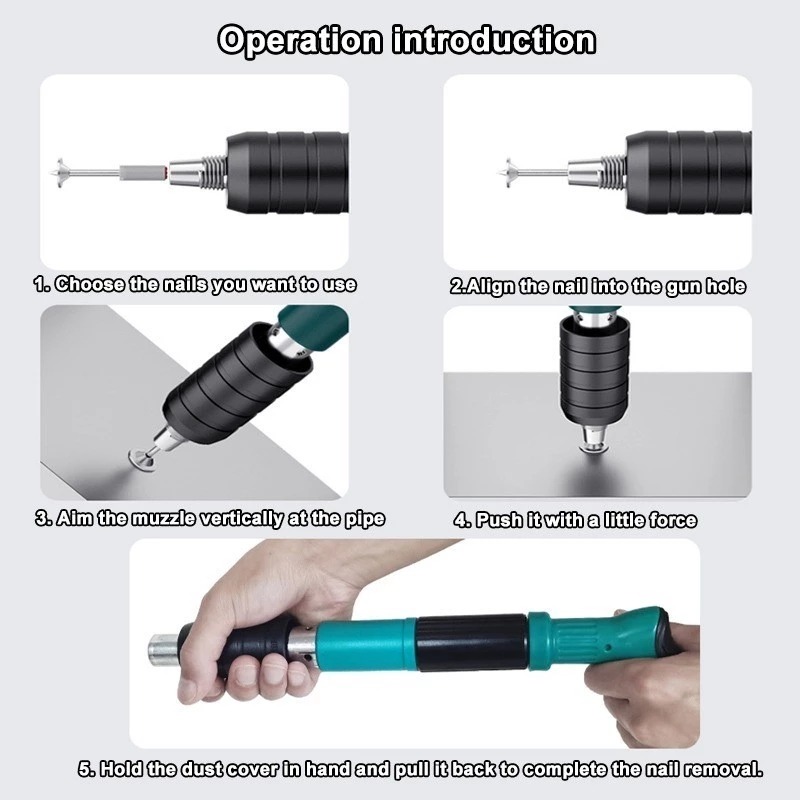 Operation introduction

1. Choose the nails you want to use

2.Align the nail into the gun hole

3. Aim the muzzle vertically at the pipe

4. Push it with a little force

5. Hold the dust cover in hand and pull it back to complete the nail removal.