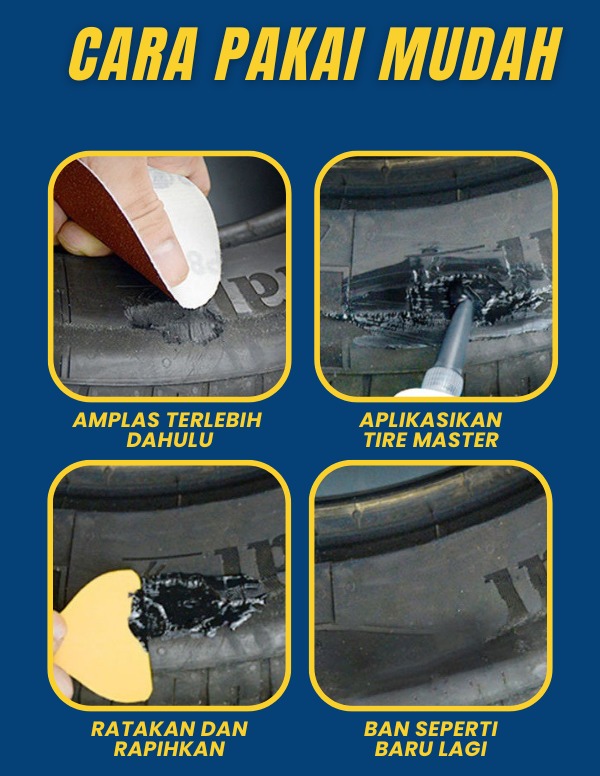 CARA PAKAI MUDAH

AMPLAS TERLEBIH DAHULU

APLIKASIKAN TIRE MASTER

RATAKAN DAN RAPIHKAN

BAN SEPERTI BARU LAGI