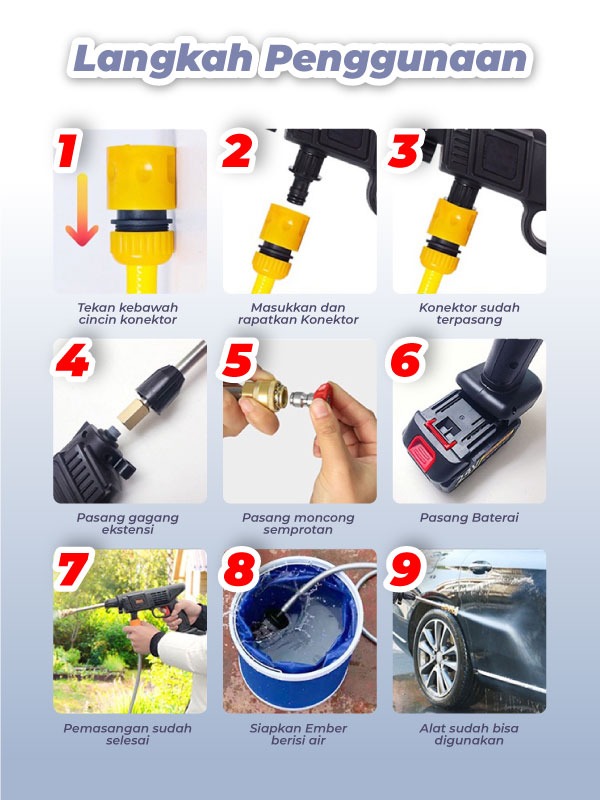 Langkah Penggunaan

1
Tekan kebawah cincin konektor

2
Masukkan dan rapatkan Konektor

3
Konektor sudah terpasang

4
Pasang gagang ekstensi

5
Pasang moncong semprotan

6
Pasang Baterai

7
Pemasangan sudah selesai

8
Siapkan Ember berisi air

9
Alat sudah bisa digunakan