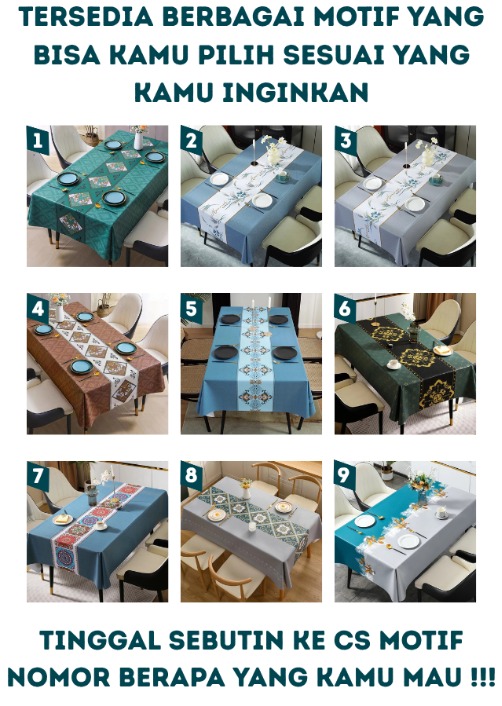 TERSEDIA BERBAGAI MOTIF YANG BISA KAMU PILIH SESUAI YANG KAMU INGINKAN

1

2

3

4

5

6

7

8

9

TINGGAL SEBUTIN KE CS MOTIF NOMOR BERAPA YANG KAMU MAU !!!