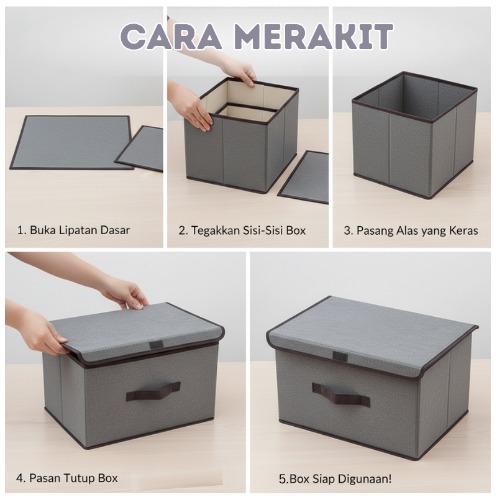 CARA MERAKIT

1. Buka Lipatan Dasar

2. Tegakkan Sisi-Sisi Box

3. Pasang Alas yang Keras

4. Pasan Tutup Box

5.Box Siap Digunaan!