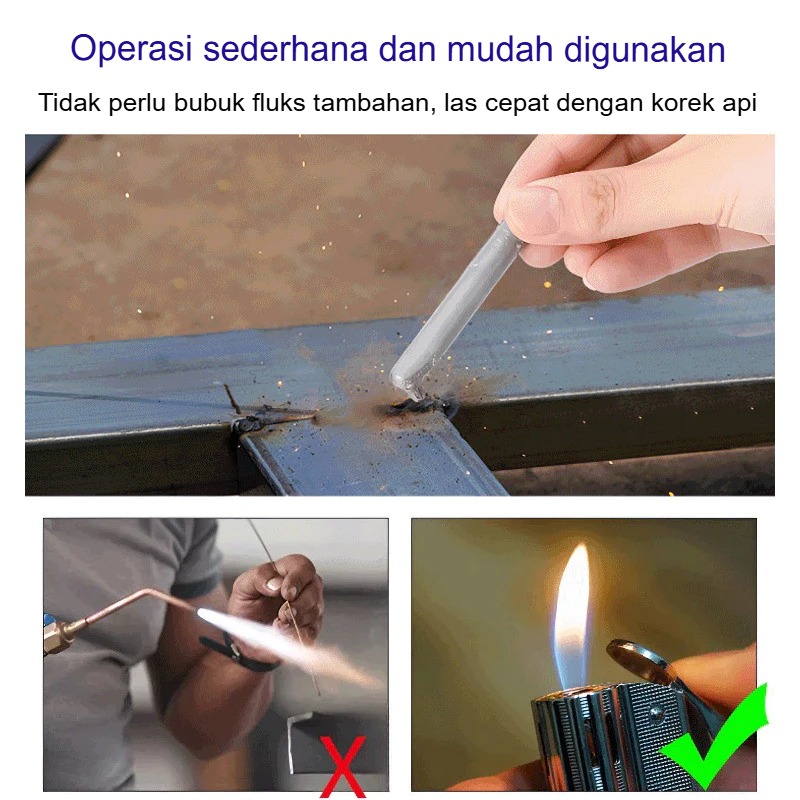 Operasi sederhana dan mudah digunakan

Tidak perlu bubuk fluks tambahan, las cepat dengan korek api