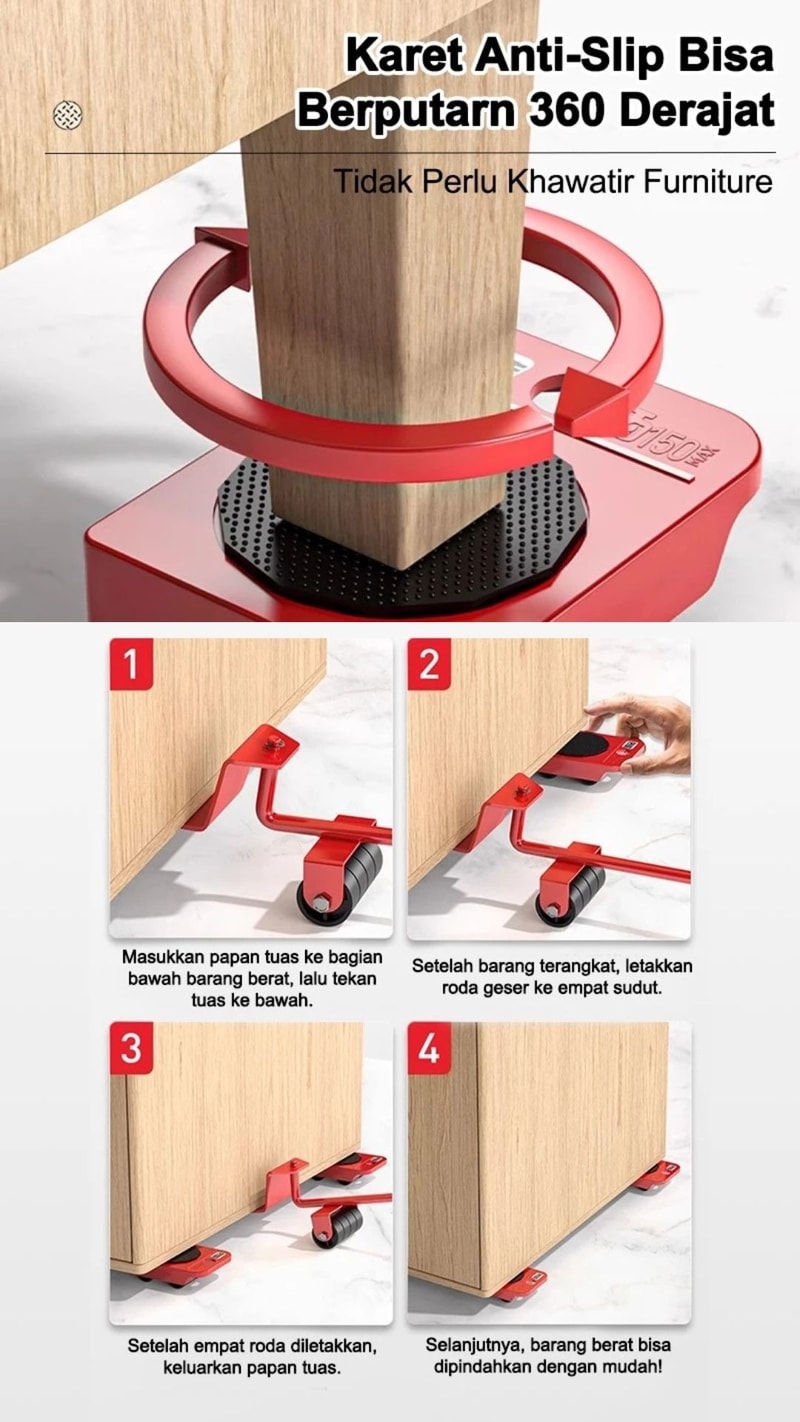 Karet Anti-Slip Bisa Berputarn 360 Derajat

Tidak Perlu Khawatir Furniture

150 MAX

1

Masukkan papan tuas ke bagian bawah barang berat, lalu tekan tuas ke bawah.

2

Setelah barang terangkat, letakkan roda geser ke empat sudut.

3

Setelah empat roda diletakkan, keluarkan papan tuas.

4

Selanjutnya, barang berat bisa dipindahkan dengan mudah!